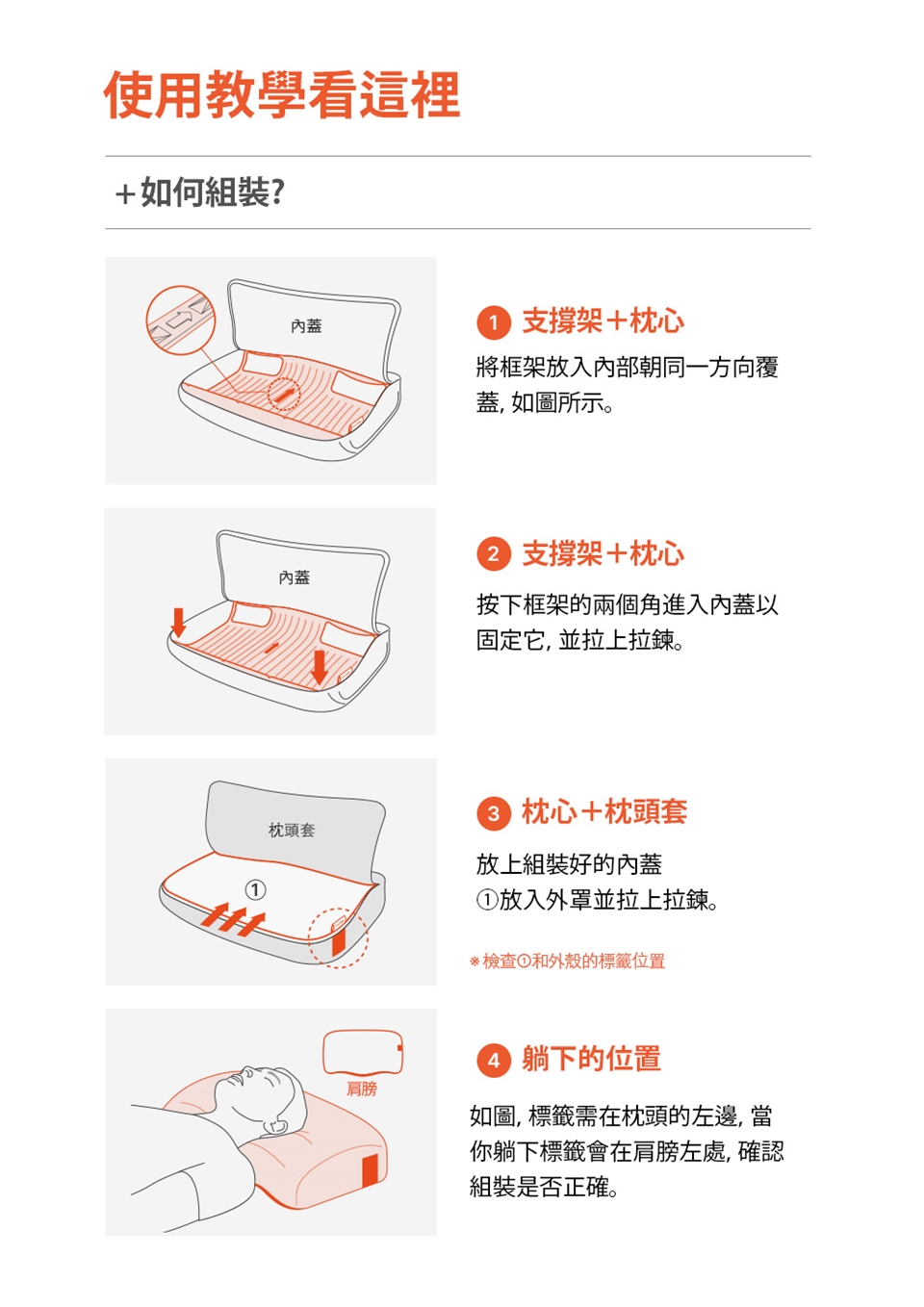 使用教學看這裡

+如何組裝?

內蓋

1 支撐架+枕心

將框架放入內部朝同一方向覆蓋, 如圖所示。

內蓋

2 支撐架+枕心

按下框架的兩個角進入內蓋以固定它, 並拉上拉鍊。

枕頭套

①

3 枕心+枕頭套

放上組裝好的內蓋
①放入外罩並拉上拉鍊。

※檢查①和外殼的標籤位置

肩膀

4 躺下的位置

如圖, 標籤需在枕頭的左邊, 當你躺下標籤會在肩膀左處, 確認組裝是否正確。