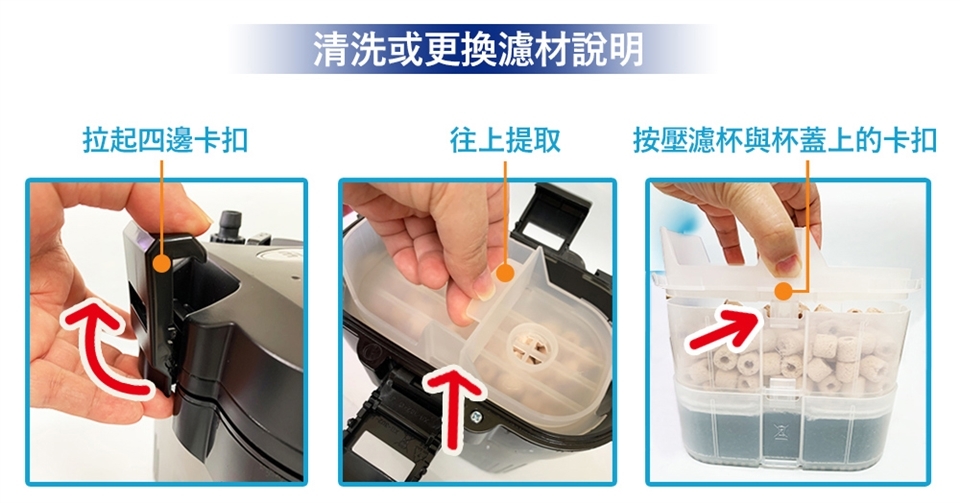 清洗或更換濾材說明

拉起四邊卡扣

往上提取

按壓濾杯與杯蓋上的卡扣