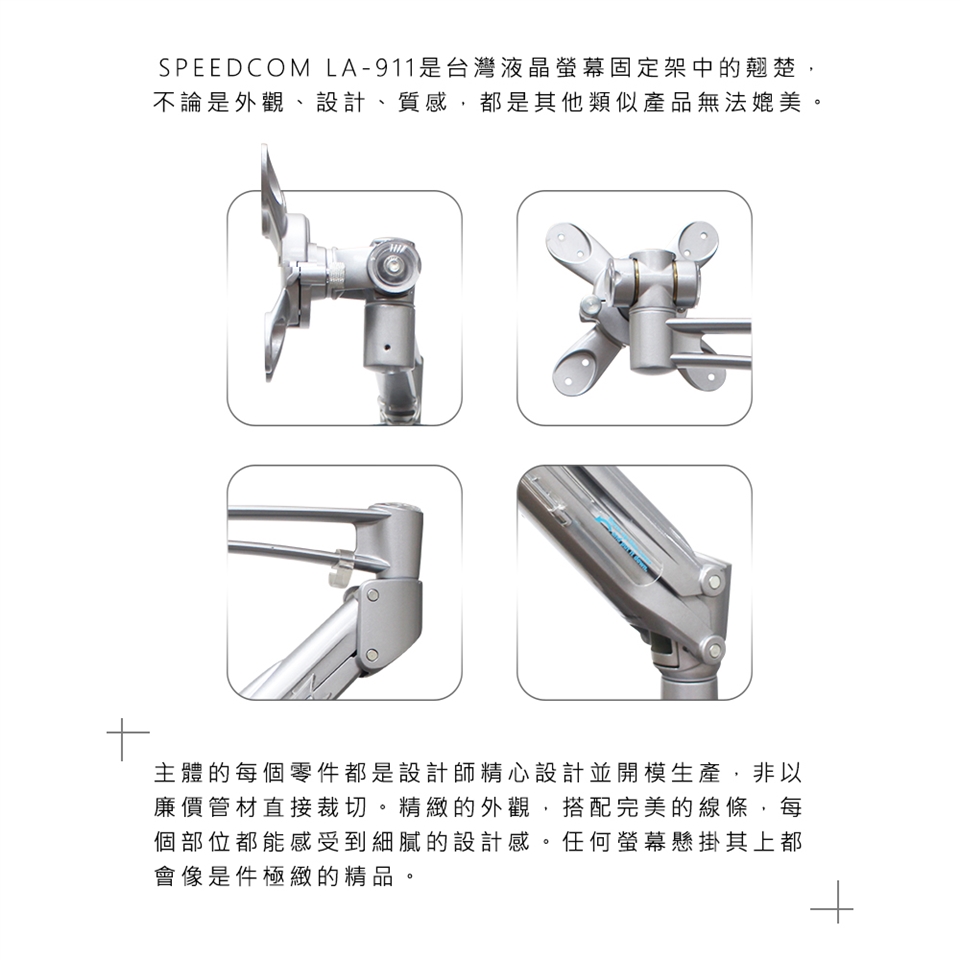 SPEEDCOM LA-911是台灣液晶螢幕固定架中的翹楚，不論是外觀、設計、質感，都是其他類似產品無法媲美。

主體的每個零件都是設計師精心設計並開模生產，非以廉價管材直接裁切。精緻的外觀，搭配完美的線條，每個部位都能感受到細膩的設計感。任何螢幕懸掛其上都會像是件極緻的精品。