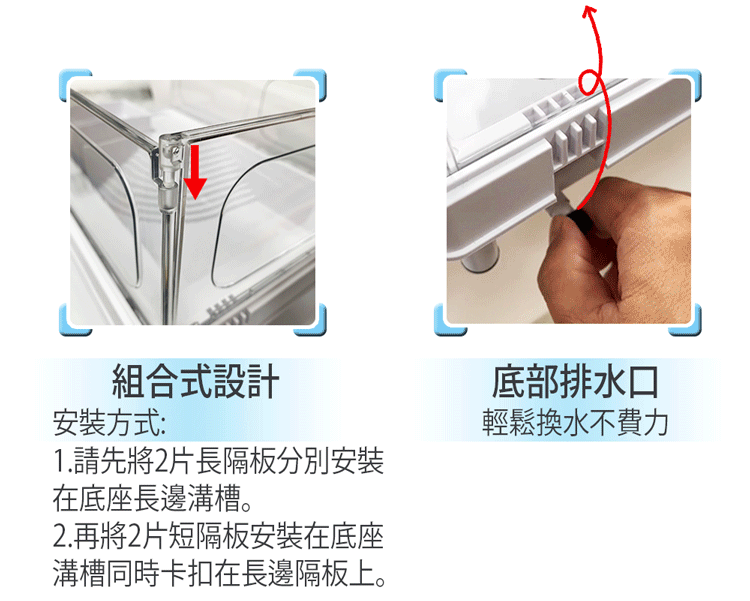 組合式設計
安裝方式:
1.請先將2片長隔板分別安裝在底座長邊溝槽。
2.再將2片短隔板安裝在底座溝槽同時卡扣在長邊隔板上。

底部排水口
輕鬆換水不費力