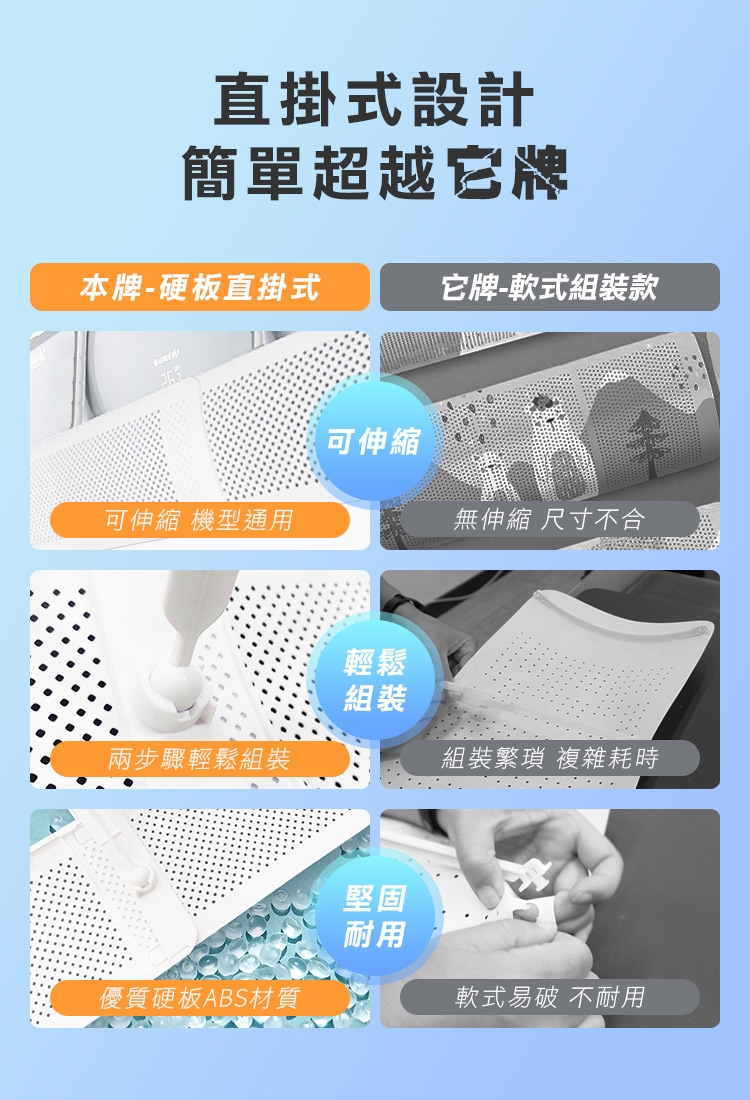 直掛式設計
簡單超越它牌

本牌-硬板直掛式

它牌-軟式組裝款

可伸縮

可伸縮 機型通用

無伸縮 尺寸不合

輕鬆組裝

兩步驟輕鬆組裝

組裝繁瑣 複雜耗時

堅固耐用

優質硬板ABS材質

軟式易破 不耐用