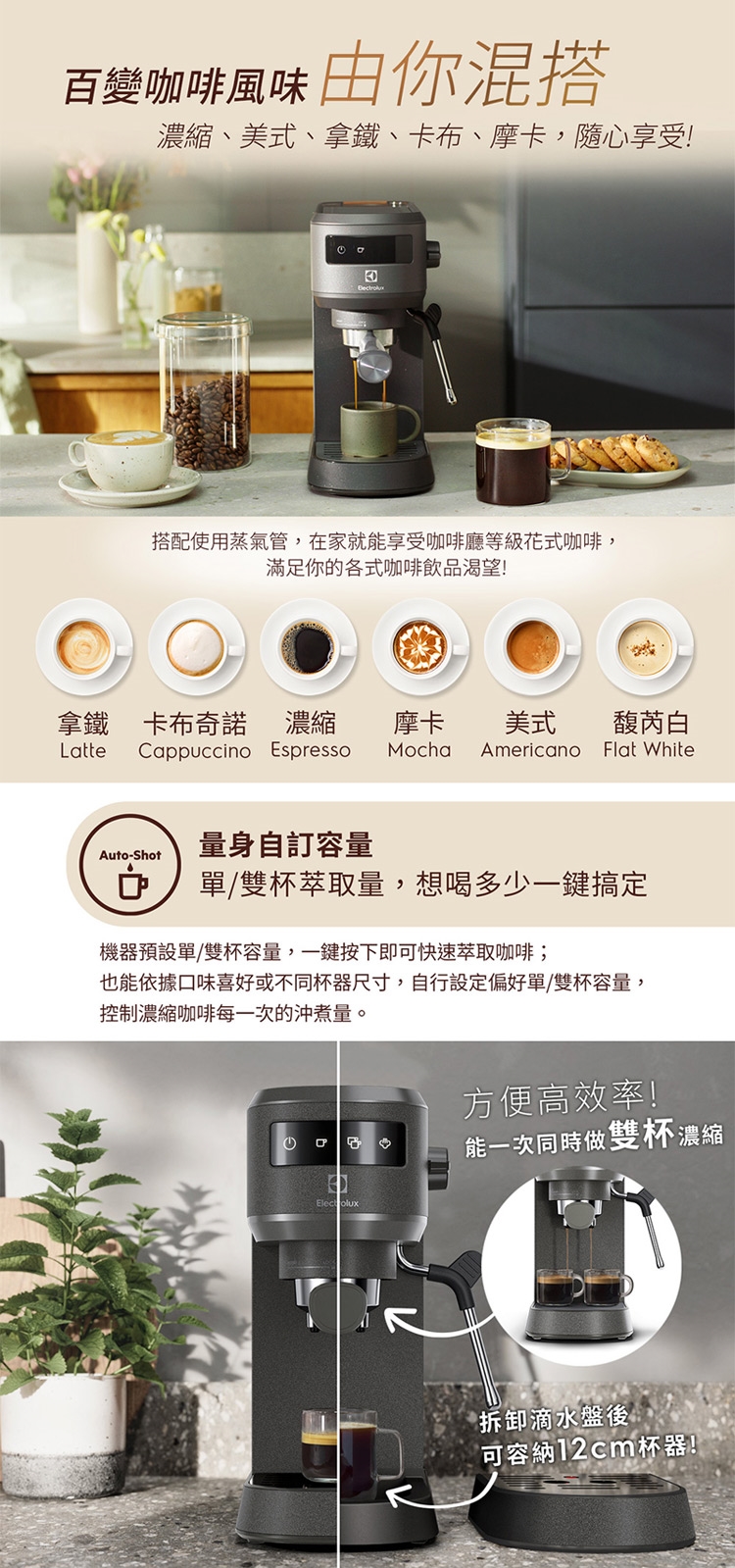 百變咖啡風味 由你混搭

濃縮、美式、拿鐵、卡布、摩卡，隨心享受!

Electrolux

搭配使用蒸氣管，在家就能享受咖啡廳等級花式咖啡，滿足你的各式咖啡飲品渴望!

拿鐵 Latte
卡布奇諾 Cappuccino
濃縮 Espresso
摩卡 Mocha
美式 Americano
馥芮白 Flat White

Auto-Shot

量身自訂容量

單/雙杯萃取量，想喝多少一鍵搞定

機器預設單/雙杯容量，一鍵按下即可快速萃取咖啡；也能依據口味喜好或不同杯器尺寸，自行設定偏好單/雙杯容量，控制濃縮咖啡每一次的沖煮量。

Electrolux

方便高效率!

能一次同時做雙杯濃縮

拆卸滴水盤後可容納12cm杯器!