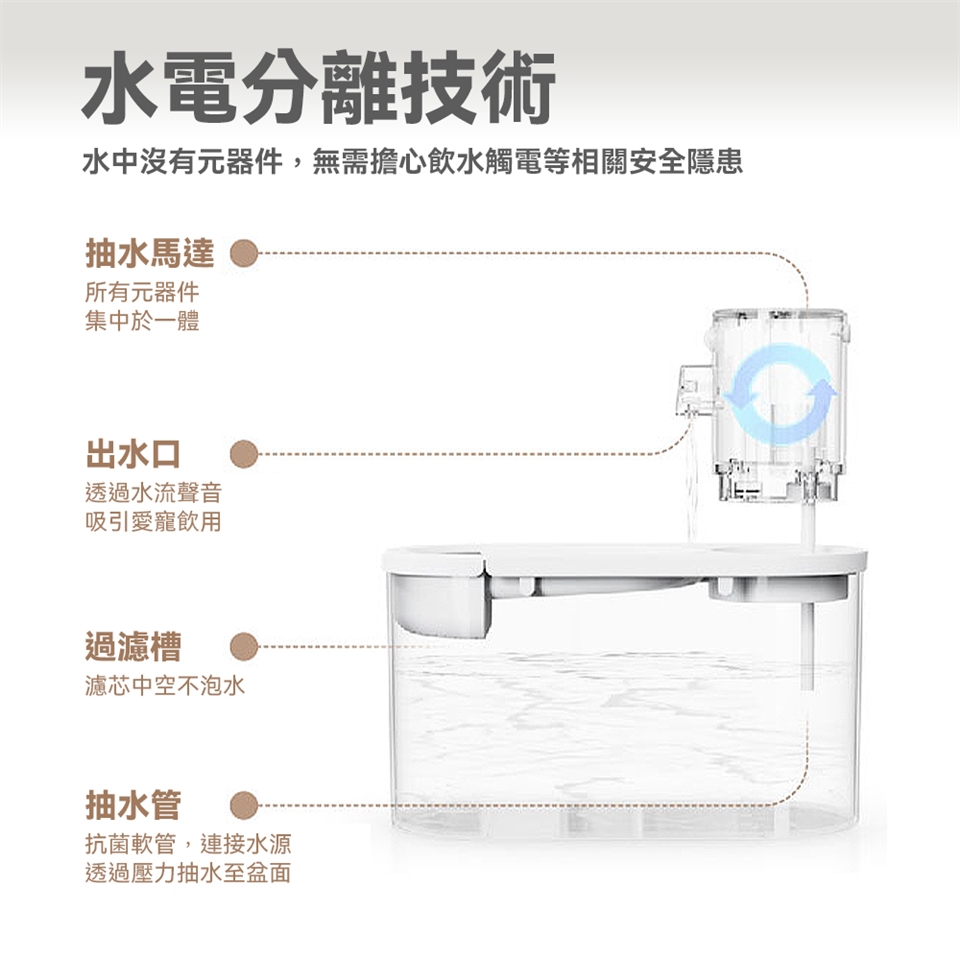 水電分離技術

水中沒有元器件，無需擔心飲水觸電等相關安全隱患

抽水馬達
所有元器件
集中於一體

出水口
透過水流聲音
吸引愛寵飲用

過濾槽
濾芯中空不泡水

抽水管
抗菌軟管，連接水源
透過壓力抽水至盆面