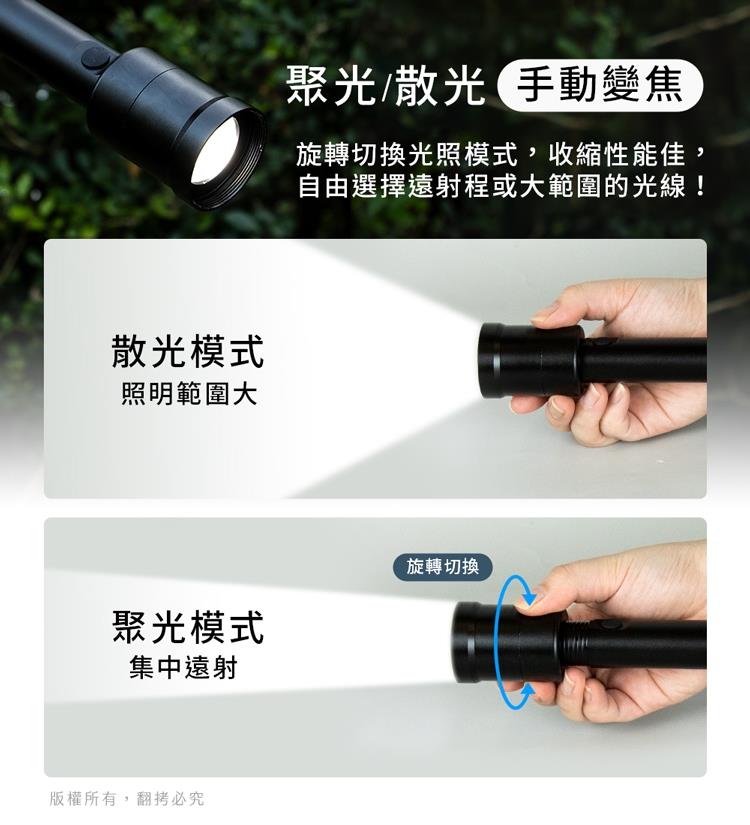 聚光/散光 手動變焦

旋轉切換光照模式，收縮性能佳，自由選擇遠射程或大範圍的光線！

散光模式
照明範圍大

旋轉切換

聚光模式
集中遠射

版權所有，翻拷必究