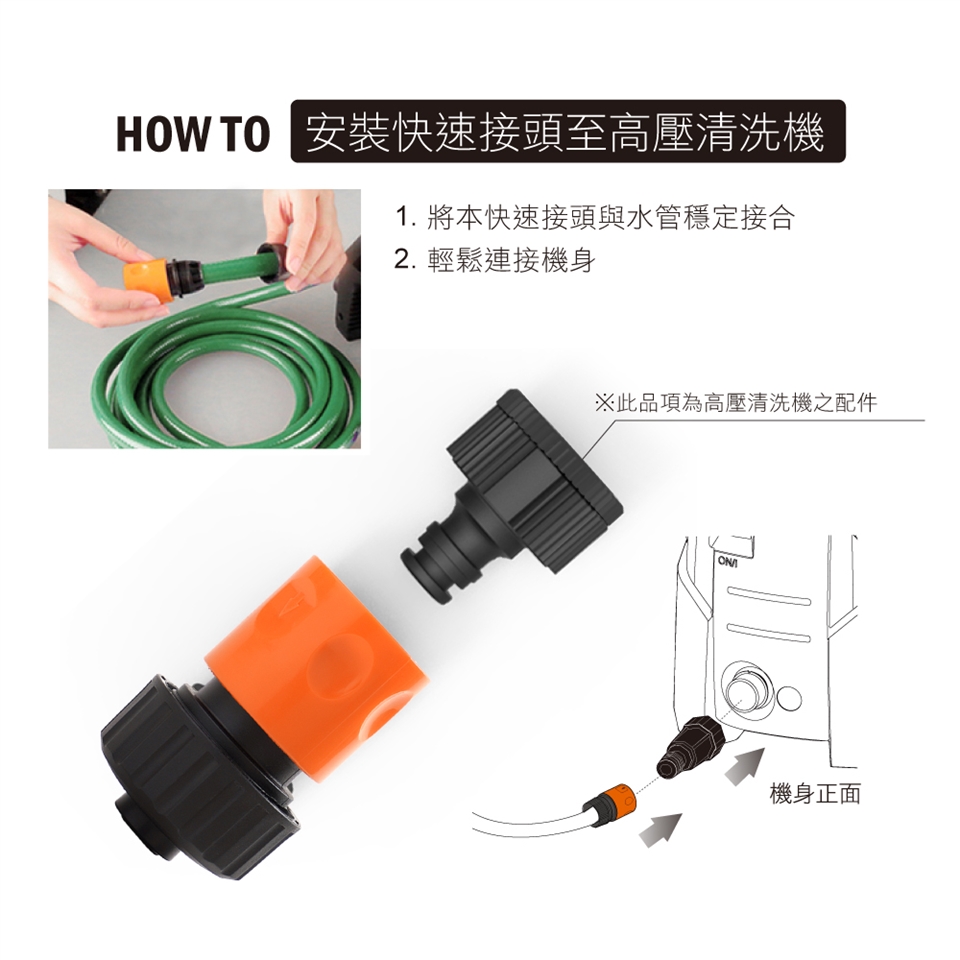 HOW TO 安裝快速接頭至高壓清洗機

1. 將本快速接頭與水管穩定接合
2. 輕鬆連接機身

※此品項為高壓清洗機之配件

ON/I

機身正面