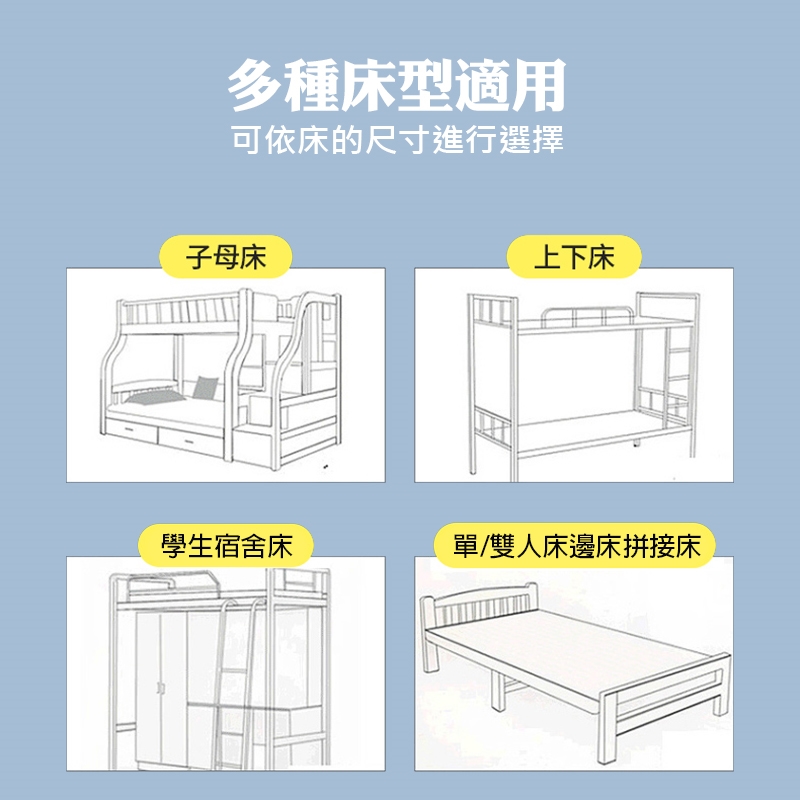 多種床型適用
可依床的尺寸進行選擇

子母床

上下床

學生宿舍床

單/雙人床邊床拼接床