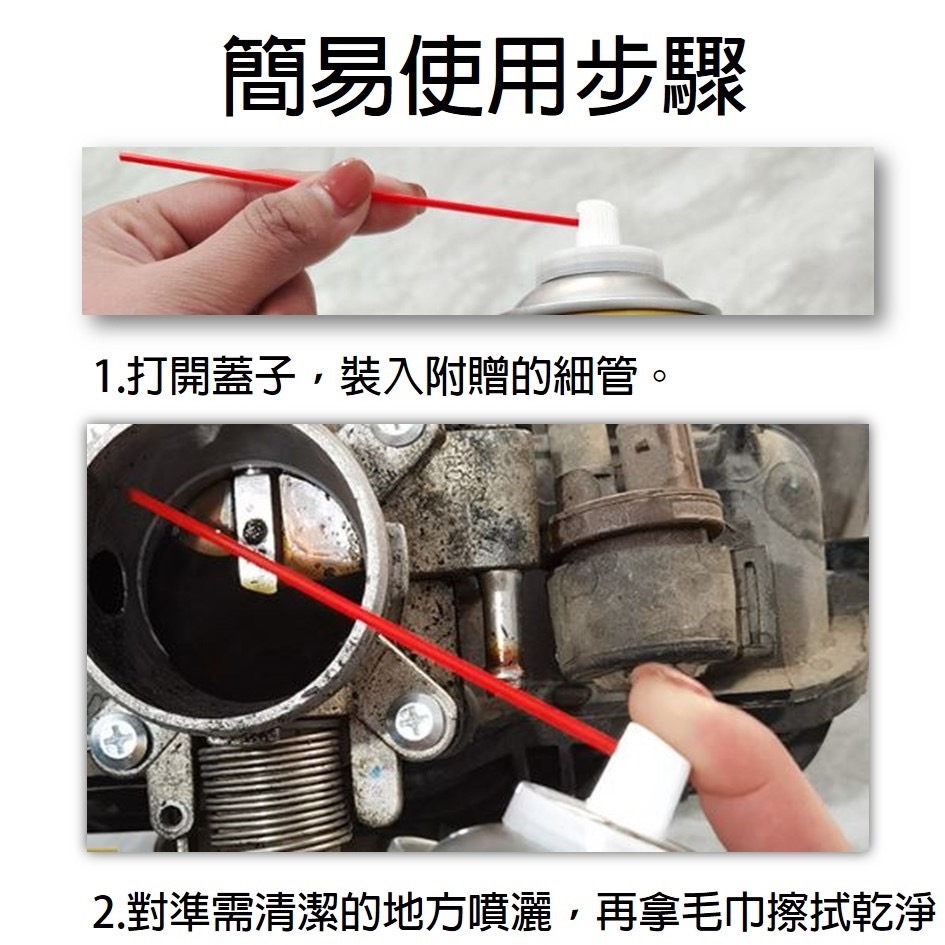 簡易使用步驟

1.打開蓋子，裝入附贈的細管。

2.對準需清潔的地方噴灑，再拿毛巾擦拭乾淨