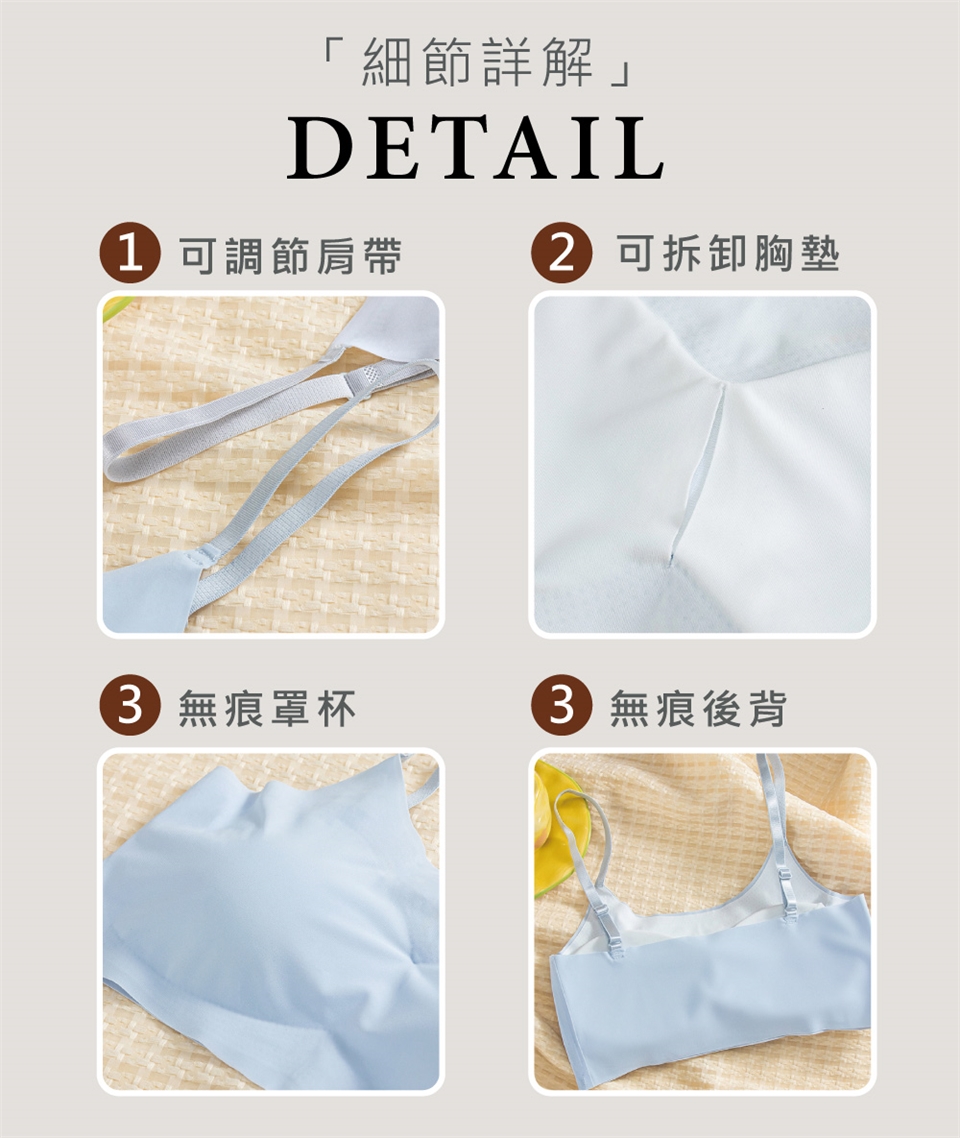 「細節詳解」
DETAIL

1 可調節肩帶

2 可拆卸胸墊

3 無痕罩杯

3 無痕後背