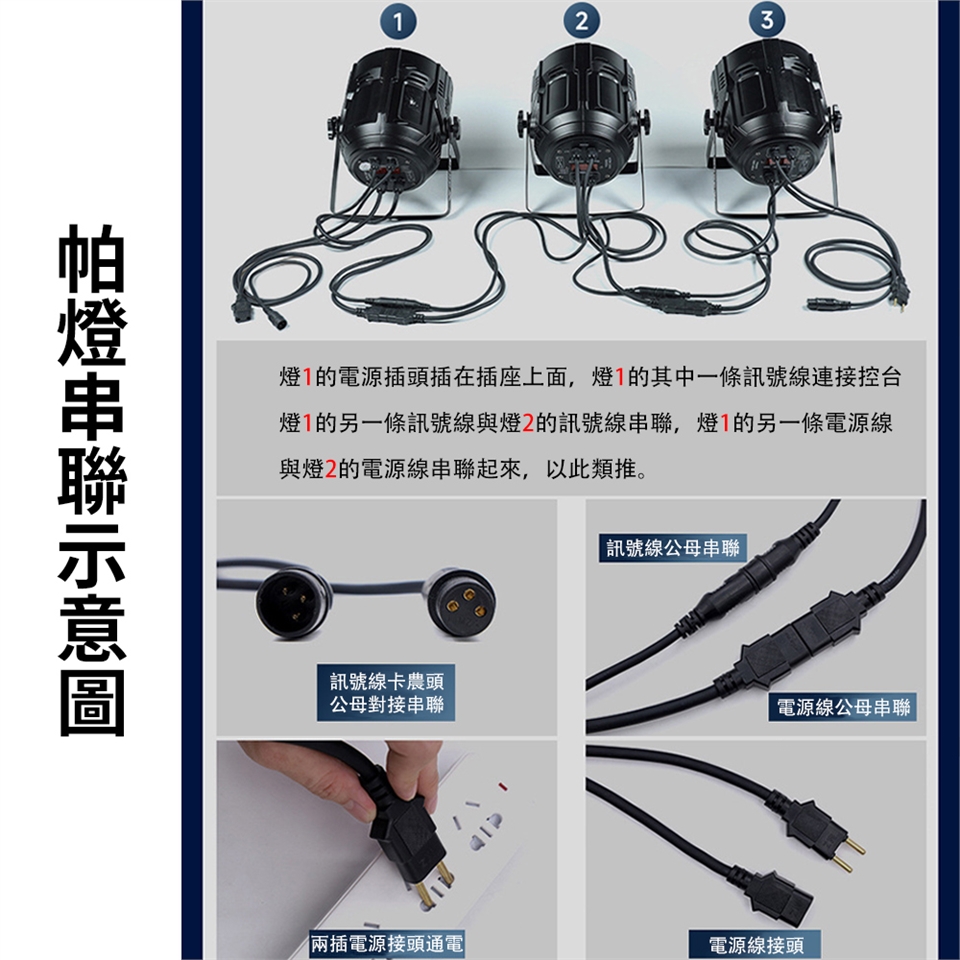 帕燈串聯示意圖

1

2

3

燈1的電源插頭插在插座上面，燈1的其中一條訊號線連接控台
燈1的另一條訊號線與燈2的訊號線串聯，燈1的另一條電源線
與燈2的電源線串聯起來，以此類推。

訊號線卡農頭
公母對接串聯

訊號線公母串聯

電源線公母串聯

兩插電源接頭通電

電源線接頭