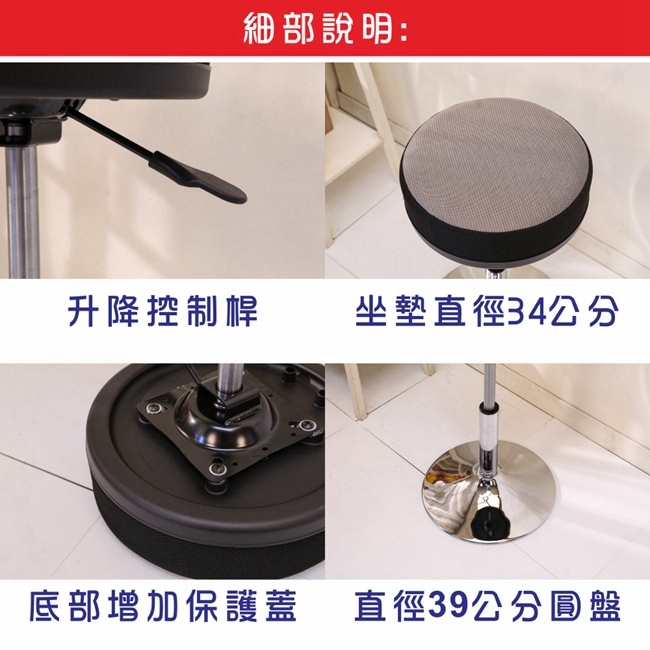 細部說明:

升降控制桿

坐墊直徑34公分

底部增加保護蓋

直徑39公分圓盤