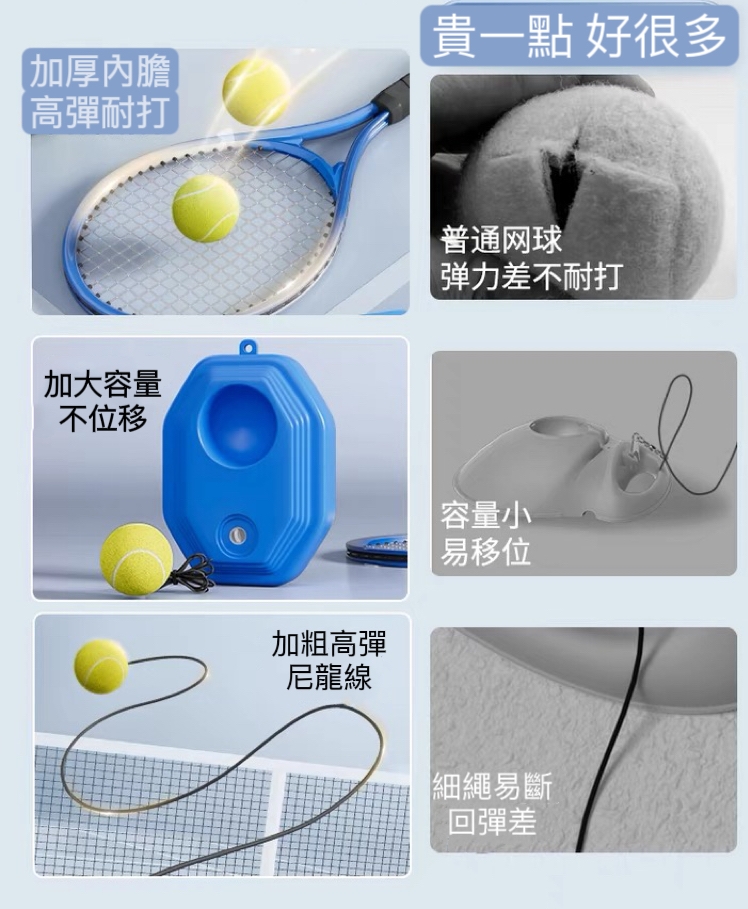 貴一點 好很多

加厚內膽
高彈耐打

普通网球
弹力差不耐打

加大容量
不位移

容量小
易移位

加粗高彈
尼龍線

細繩易斷
回彈差