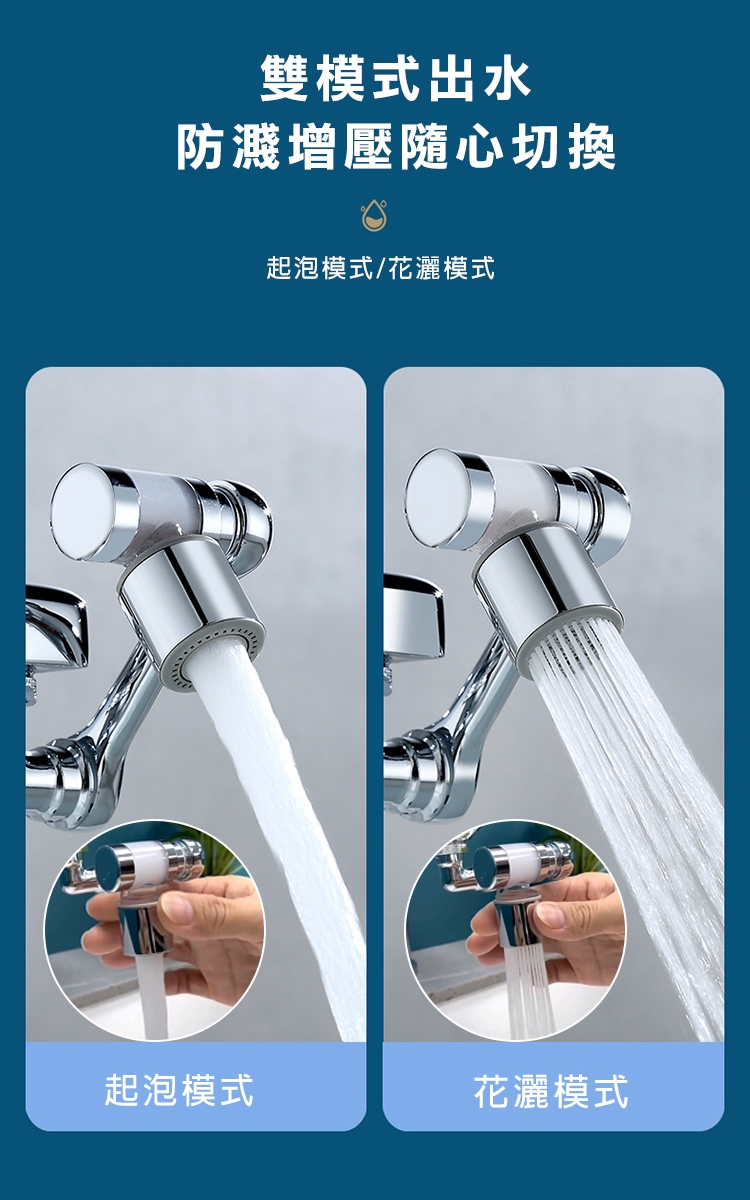 雙模式出水
防濺增壓隨心切換

起泡模式/花灑模式

起泡模式

花灑模式