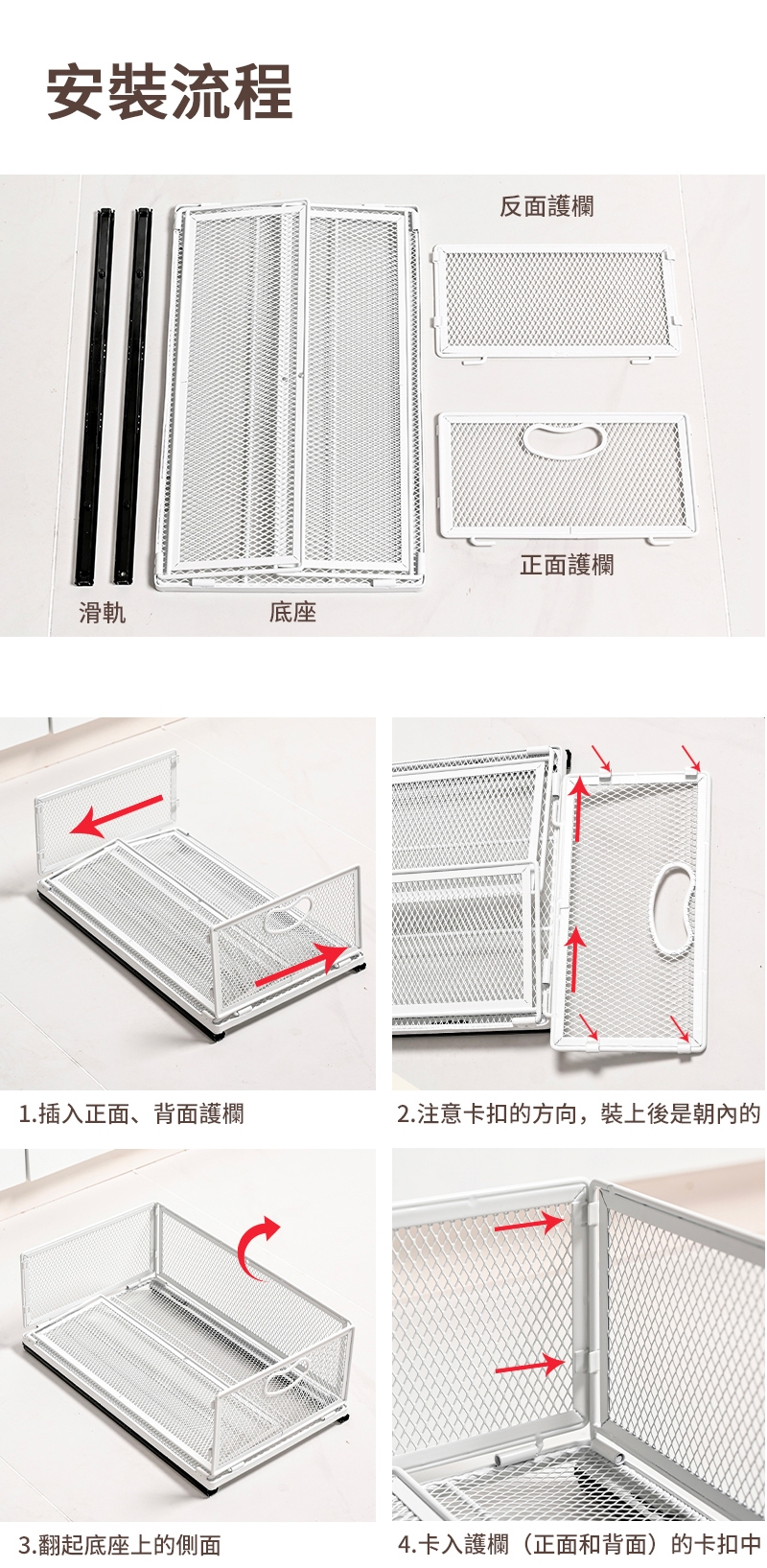 安裝流程

反面護欄

正面護欄

滑軌

底座

1.插入正面、背面護欄

2.注意卡扣的方向，裝上後是朝內的

3.翻起底座上的側面

4.卡入護欄（正面和背面）的卡扣中