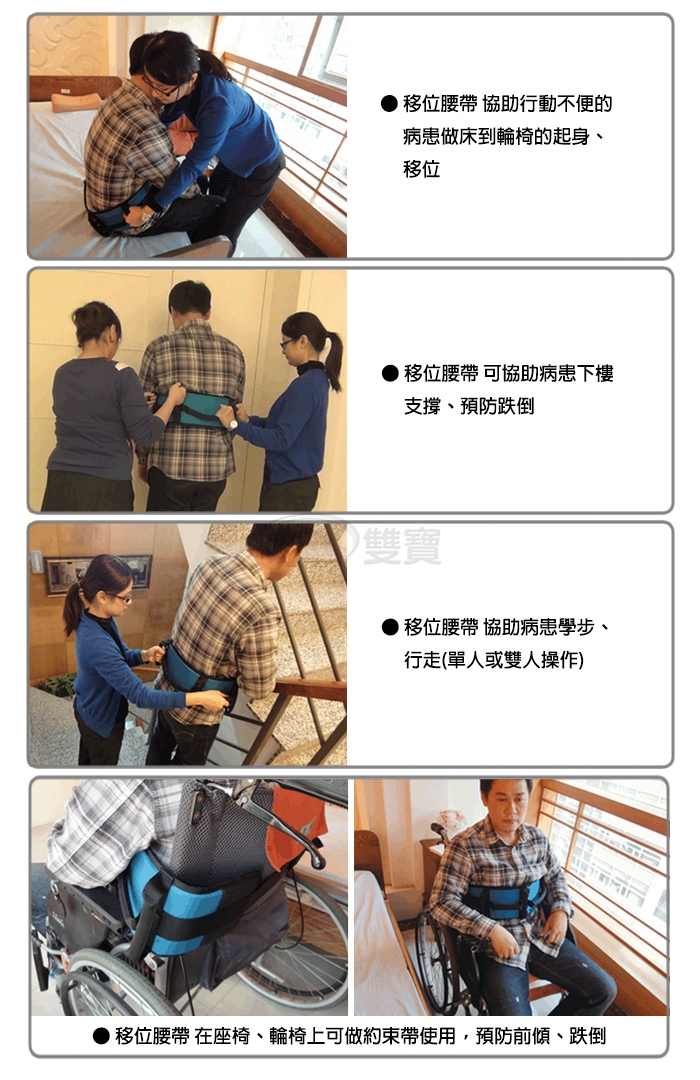 ● 移位腰帶 協助行動不便的病患做床到輪椅的起身、移位

● 移位腰帶 可協助病患下樓支撐、預防跌倒

雙寶

● 移位腰帶 協助病患學步、行走(單人或雙人操作)

● 移位腰帶 在座椅、輪椅上可做約束帶使用，預防前傾、跌倒