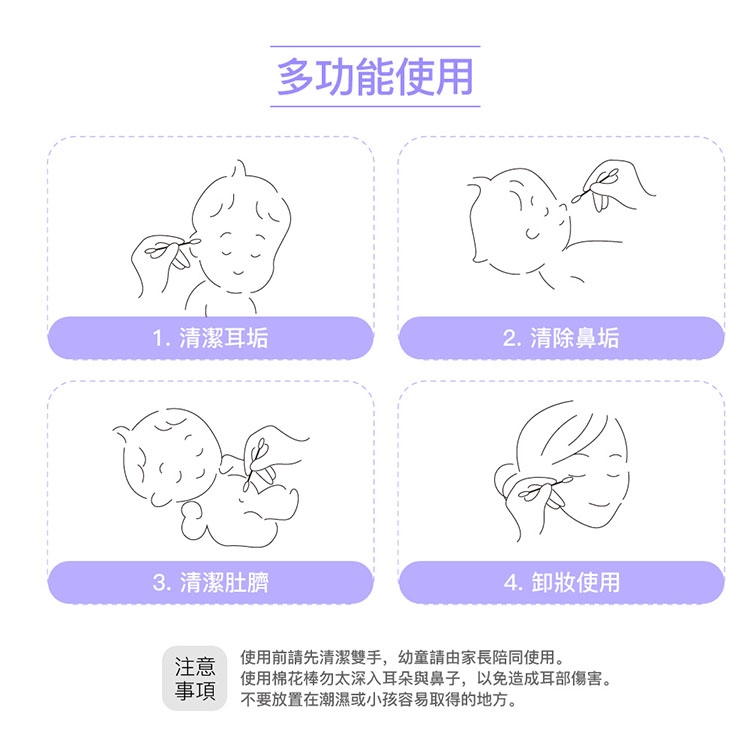 多功能使用

1. 清潔耳垢

2. 清除鼻垢

3. 清潔肚臍

4. 卸妝使用

注意事項

使用前請先清潔雙手，幼童請由家長陪同使用。
使用棉花棒勿太深入耳朵與鼻子，以免造成耳部傷害。
不要放置在潮濕或小孩容易取得的地方。