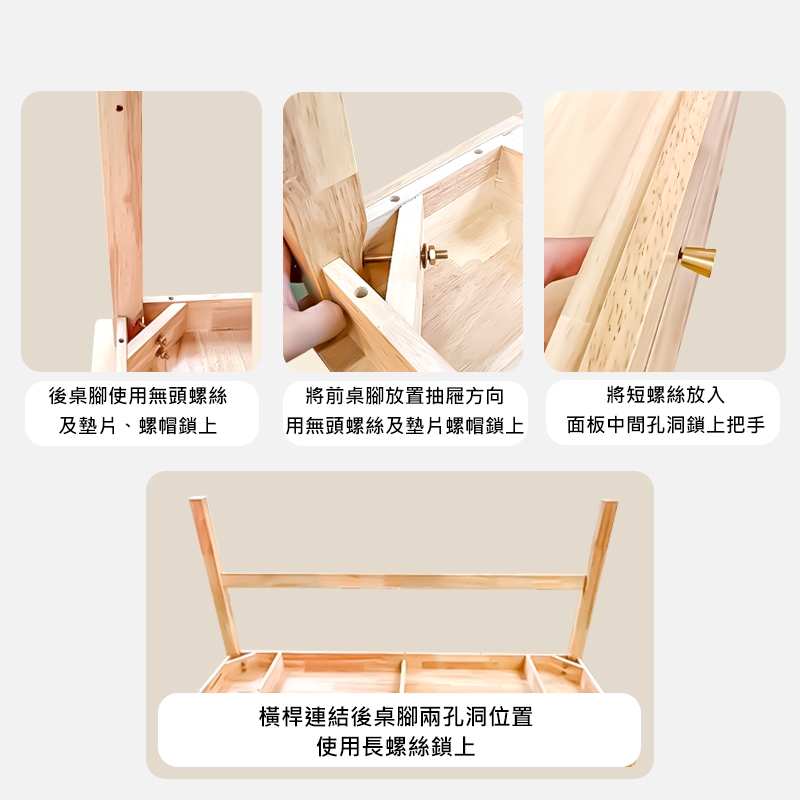 後桌腳使用無頭螺絲
及墊片、螺帽鎖上

將前桌腳放置抽屜方向
用無頭螺絲及墊片螺帽鎖上

將短螺絲放入
面板中間孔洞鎖上把手

橫桿連結後桌腳兩孔洞位置
使用長螺絲鎖上