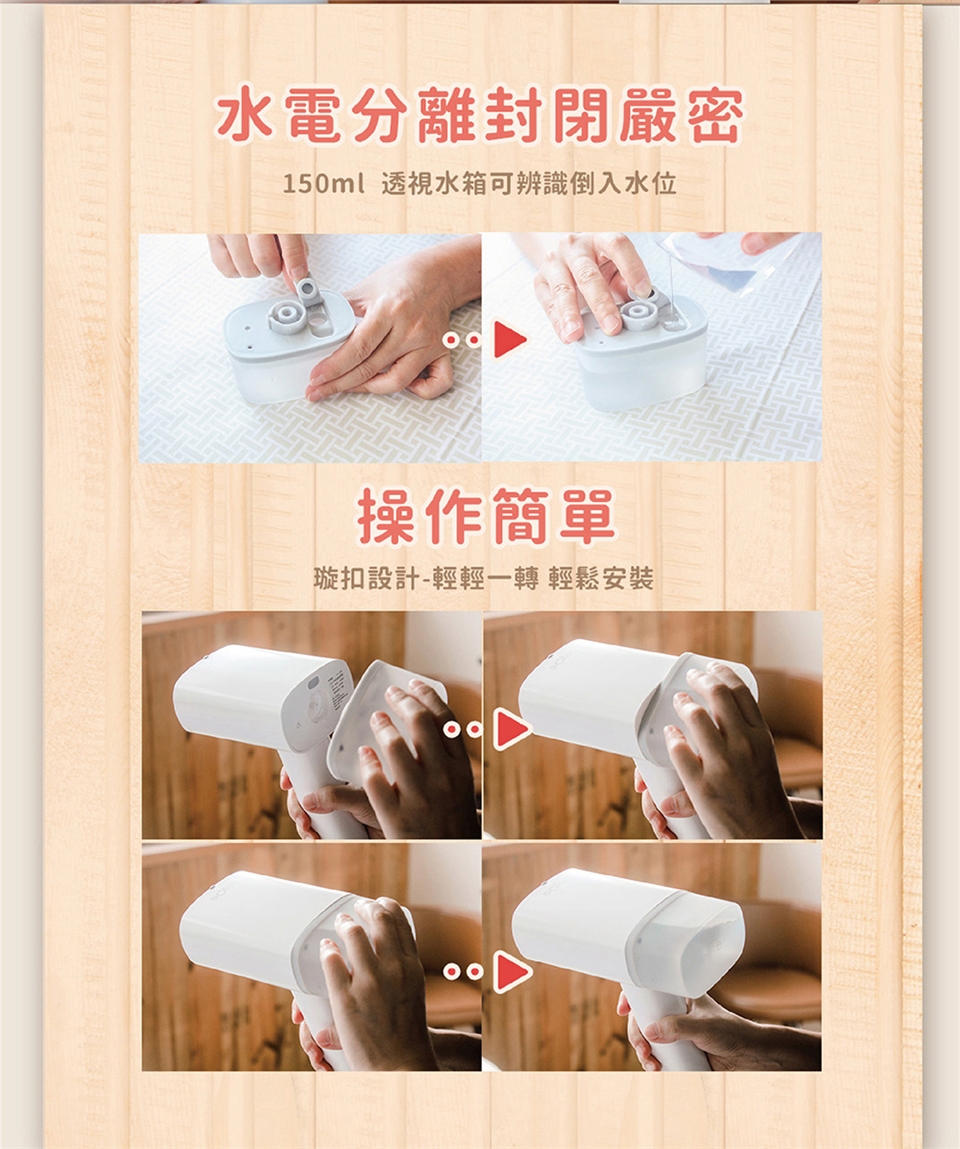 水電分離封閉嚴密

150ml 透視水箱可辨識倒入水位

操作簡單

璇扣設計-輕輕一轉 輕鬆安裝