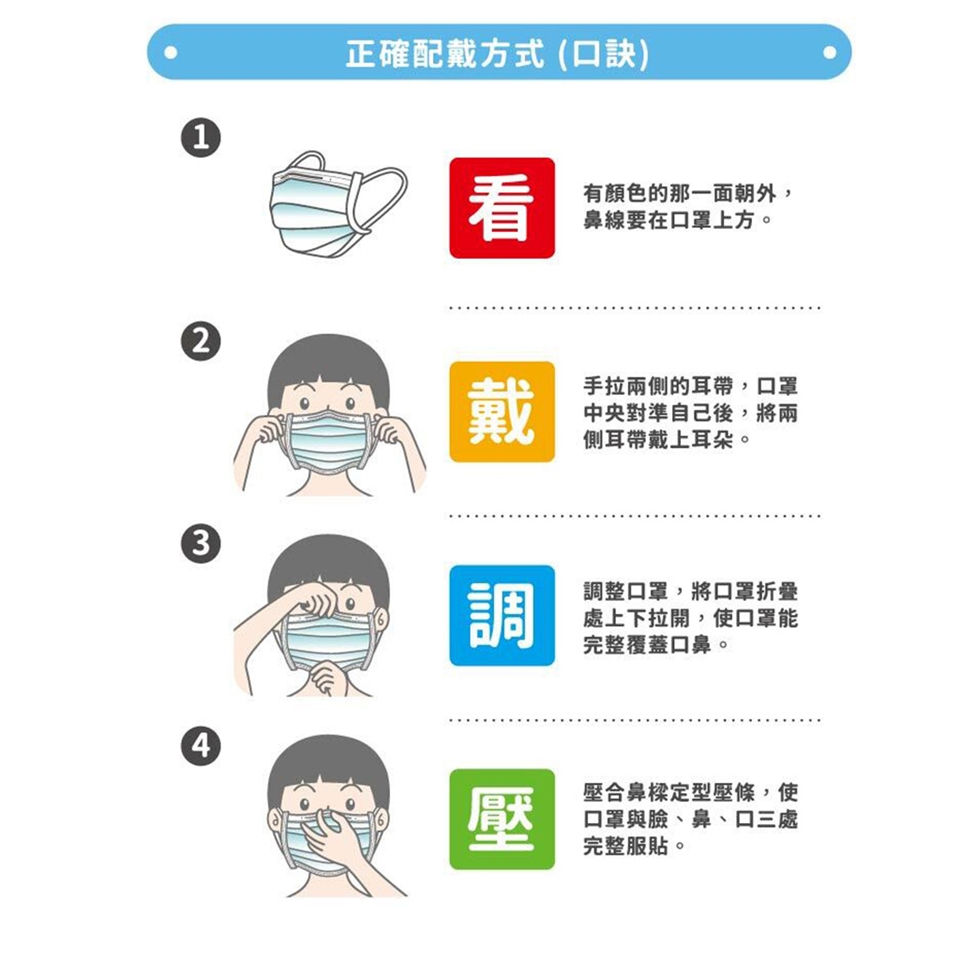 正確配戴方式 (口訣)

1

看

有顏色的那一面朝外，鼻線要在口罩上方。

2

戴

手拉兩側的耳帶，口罩中央對準自己後，將兩側耳帶戴上耳朵。

3

調

調整口罩，將口罩折疊處上下拉開，使口罩能完整覆蓋口鼻。

4

壓

壓合鼻樑定型壓條，使口罩與臉、鼻、口三處完整服貼。