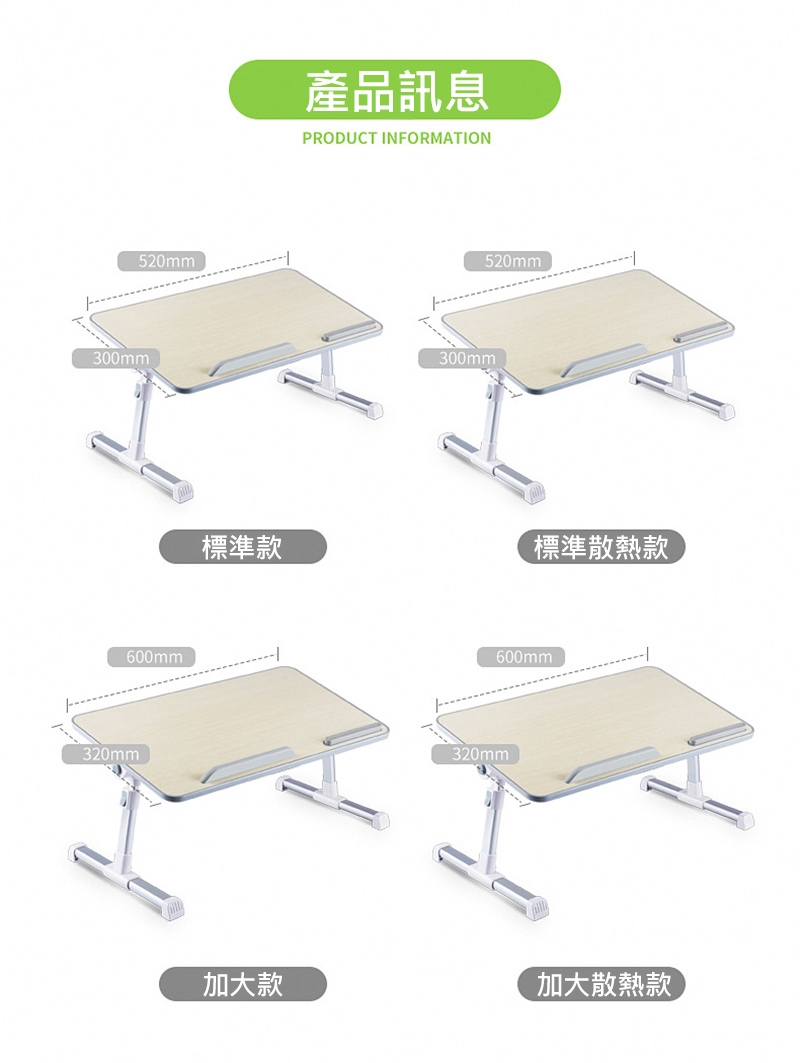 產品訊息
PRODUCT INFORMATION

520mm
300mm
標準款

520mm
300mm
標準散熱款

600mm
320mm
加大款

600mm
320mm
加大散熱款