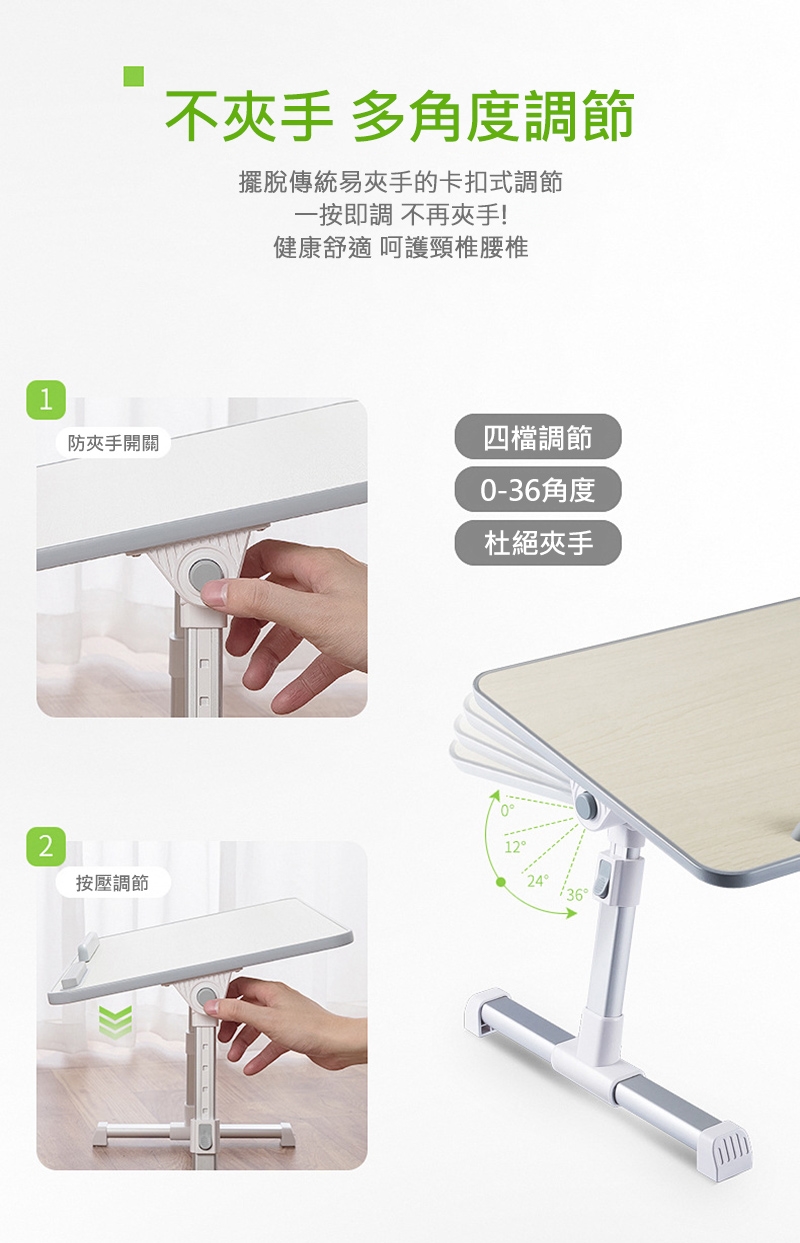 不夾手 多角度調節

擺脫傳統易夾手的卡扣式調節
一按即調 不再夾手!
健康舒適 呵護頸椎腰椎

1
防夾手開關

四檔調節
0-36角度
杜絕夾手

0°
12°
24°
36°

2
按壓調節