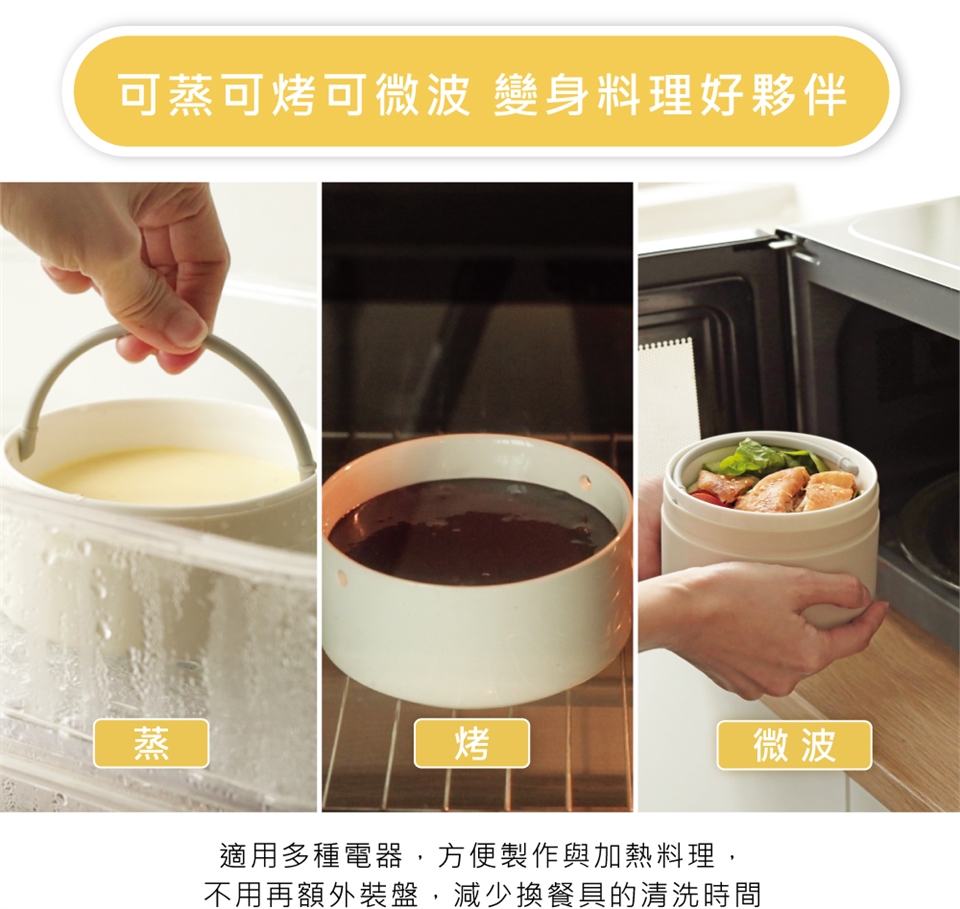 可蒸可烤可微波 變身料理好夥伴

蒸

烤

微波

適用多種電器，方便製作與加熱料理，
不用再額外裝盤，減少換餐具的清洗時間