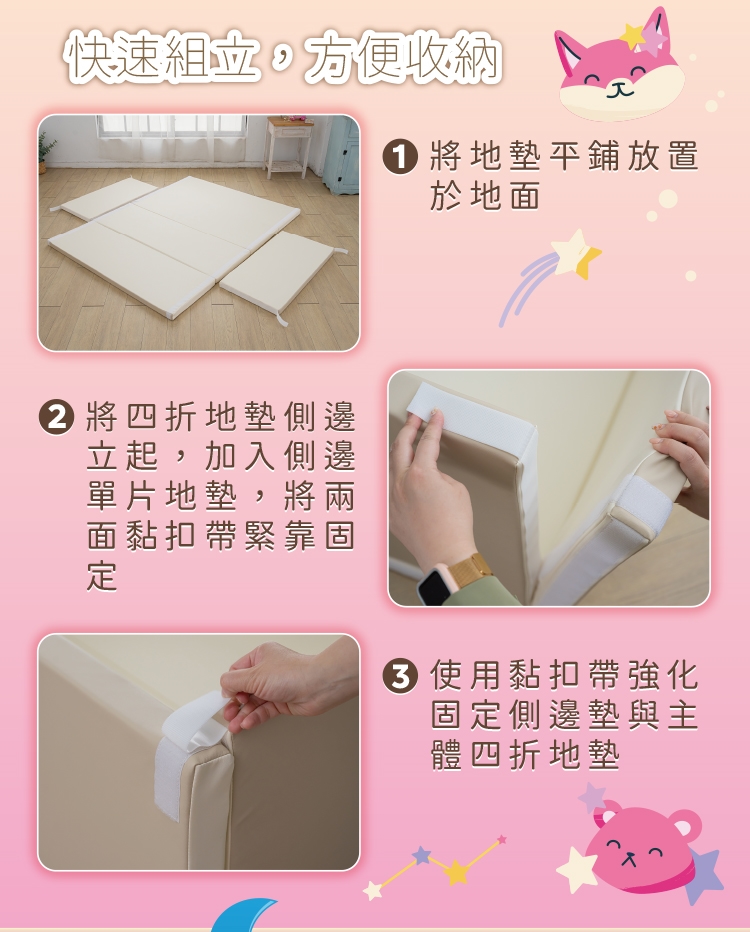 快速組立，方便收納

1 將地墊平鋪放置於地面

2 將四折地墊側邊立起，加入側邊單片地墊，將兩面黏扣帶緊靠固定

3 使用黏扣帶強化固定側邊墊與主體四折地墊