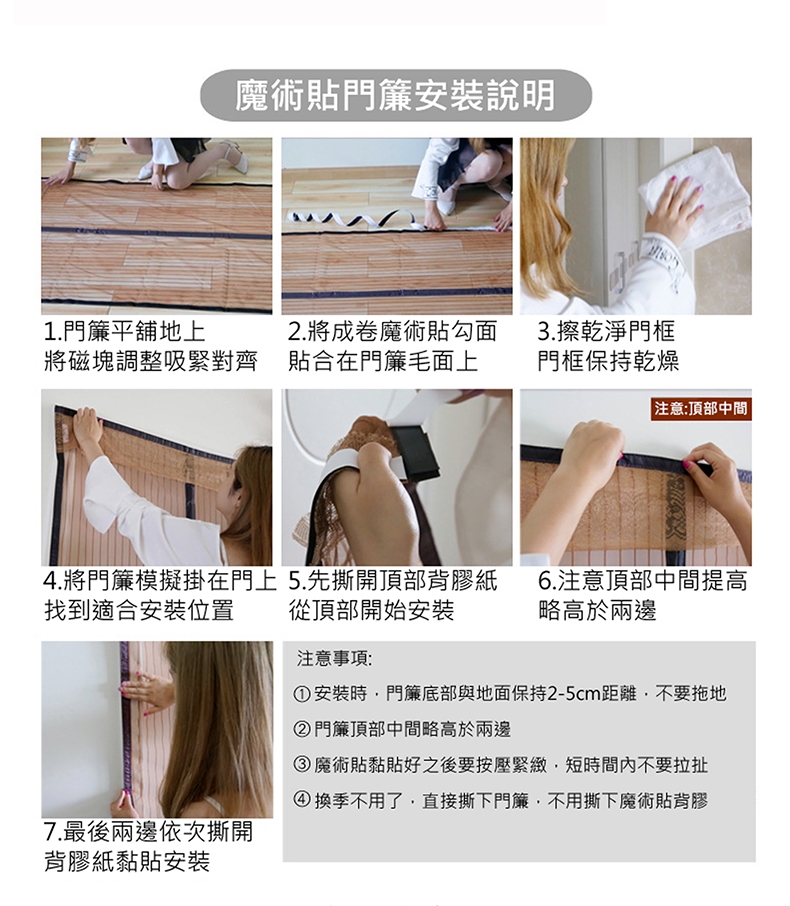 魔術貼門簾安裝說明

1.門簾平鋪地上
將磁塊調整吸緊對齊

2.將成卷魔術貼勾面
貼合在門簾毛面上

3.擦乾淨門框
門框保持乾燥

注意:頂部中間

4.將門簾模擬掛在門上
找到適合安裝位置

5.先撕開頂部背膠紙
從頂部開始安裝

6.注意頂部中間提高
略高於兩邊

7.最後兩邊依次撕開
背膠紙黏貼安裝

注意事項:
① 安裝時，門簾底部與地面保持2-5cm距離，不要拖地
② 門簾頂部中間略高於兩邊
③ 魔術貼黏貼好之後要按壓緊緻，短時間內不要拉扯
④ 換季不用了，直接撕下門簾，不用撕下魔術貼背膠