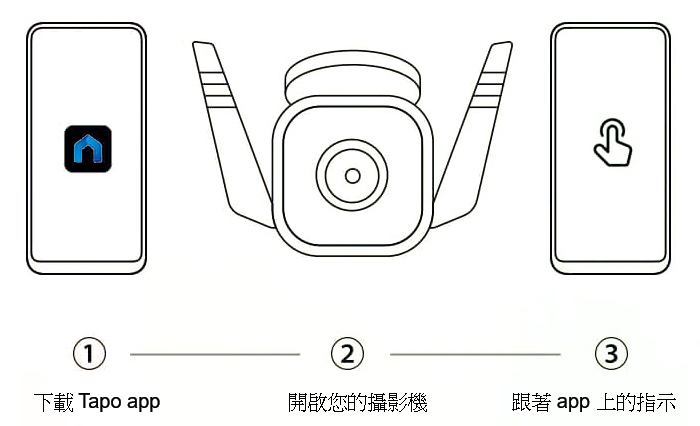 ①

下載 Tapo app

②

開啟您的攝影機

③

跟著 app 上的指示