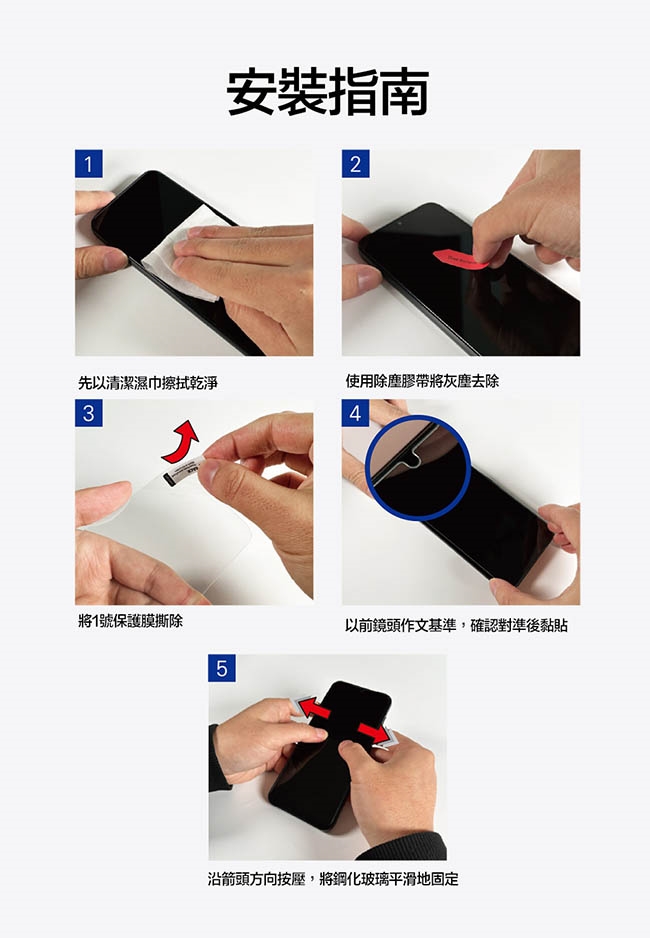 安裝指南

1

先以清潔濕巾擦拭乾淨

2

使用除塵膠帶將灰塵去除

3

將1號保護膜撕除

4

以前鏡頭作文基準，確認對準後黏貼

5

沿箭頭方向按壓，將鋼化玻璃平滑地固定