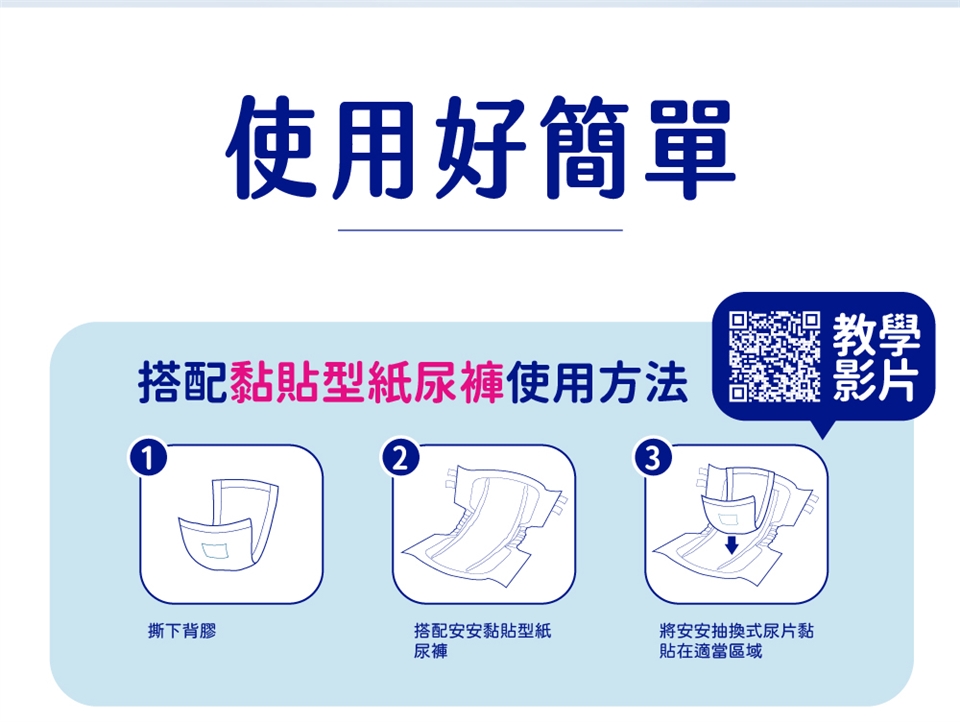 使用好簡單

搭配黏貼型紙尿褲使用方法

教學影片

1

撕下背膠

2

搭配安安黏貼型紙尿褲

3

將安安抽換式尿片黏貼在適當區域