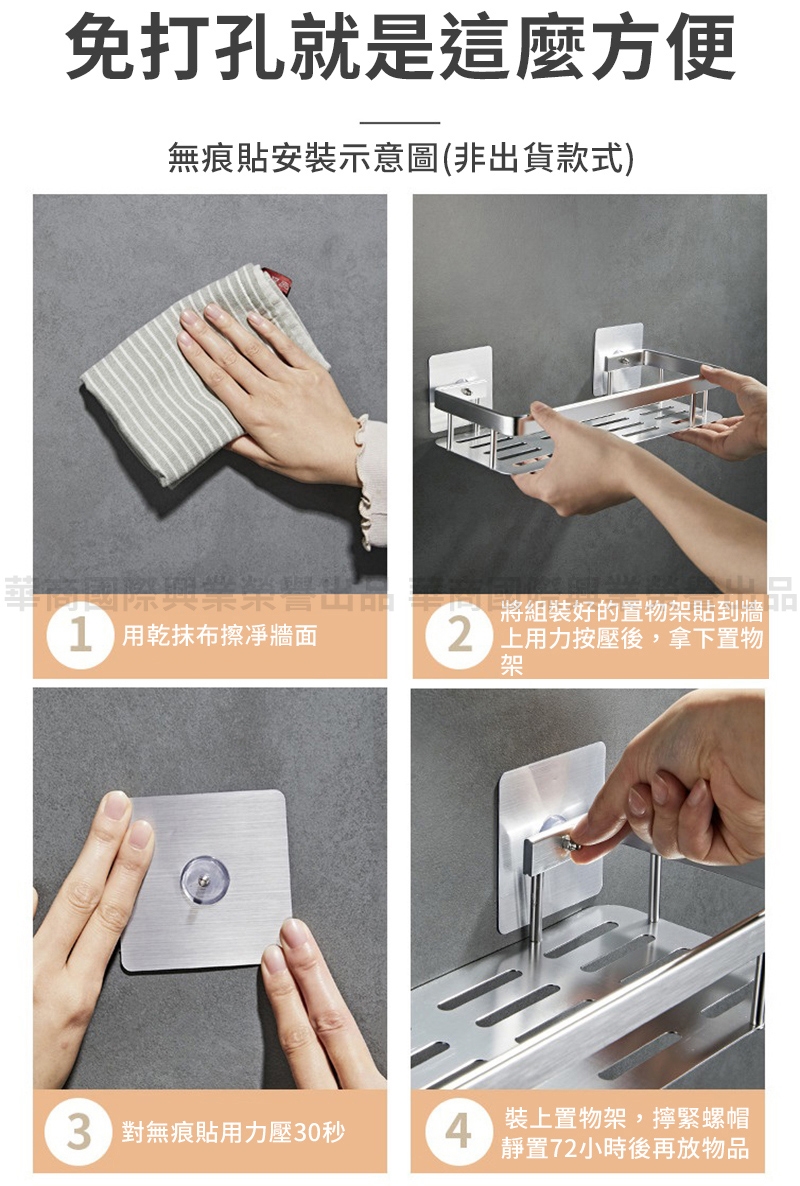 免打孔就是這麼方便

無痕貼安裝示意圖(非出貨款式)

華商國際興業榮譽出品 華商國際興業榮譽出品

1 用乾抹布擦淨牆面

2 將組裝好的置物架貼到牆上用力按壓後，拿下置物架

3 對無痕貼用力壓30秒

4 裝上置物架，擰緊螺帽 靜置72小時後再放物品