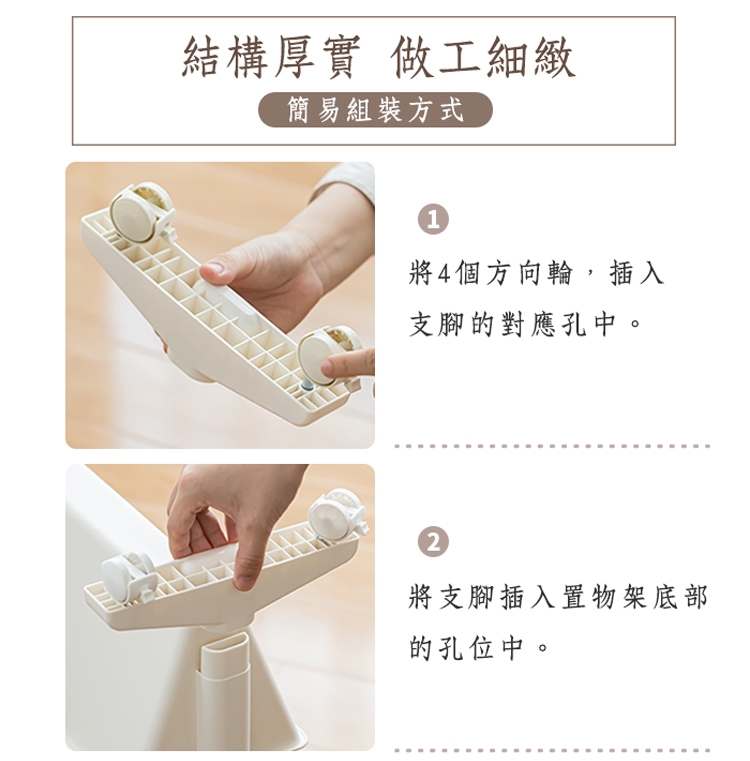 結構厚實 做工細緻

簡易組裝方式

1

將4個方向輪，插入支腳的對應孔中。

2

將支腳插入置物架底部的孔位中。