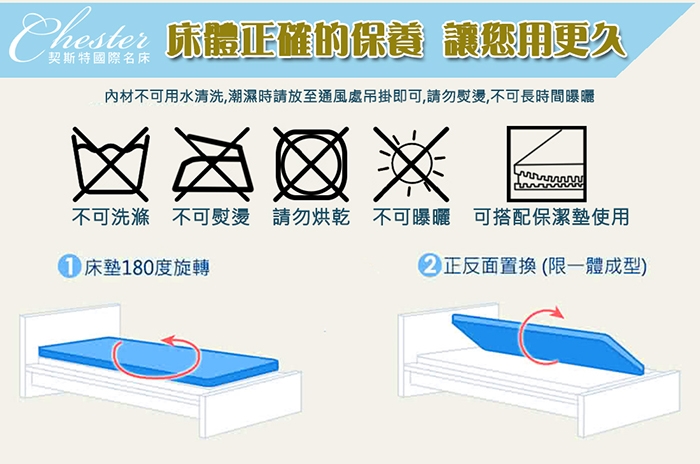 Chester
契斯特國際名床

床體正確的保養 讓您用更久

內材不可用水清洗,潮濕時請放至通風處吊掛即可,請勿熨燙,不可長時間曝曬

不可洗滌 不可熨燙 請勿烘乾 不可曝曬 可搭配保潔墊使用

1 床墊180度旋轉

2 正反面置換 (限一體成型)