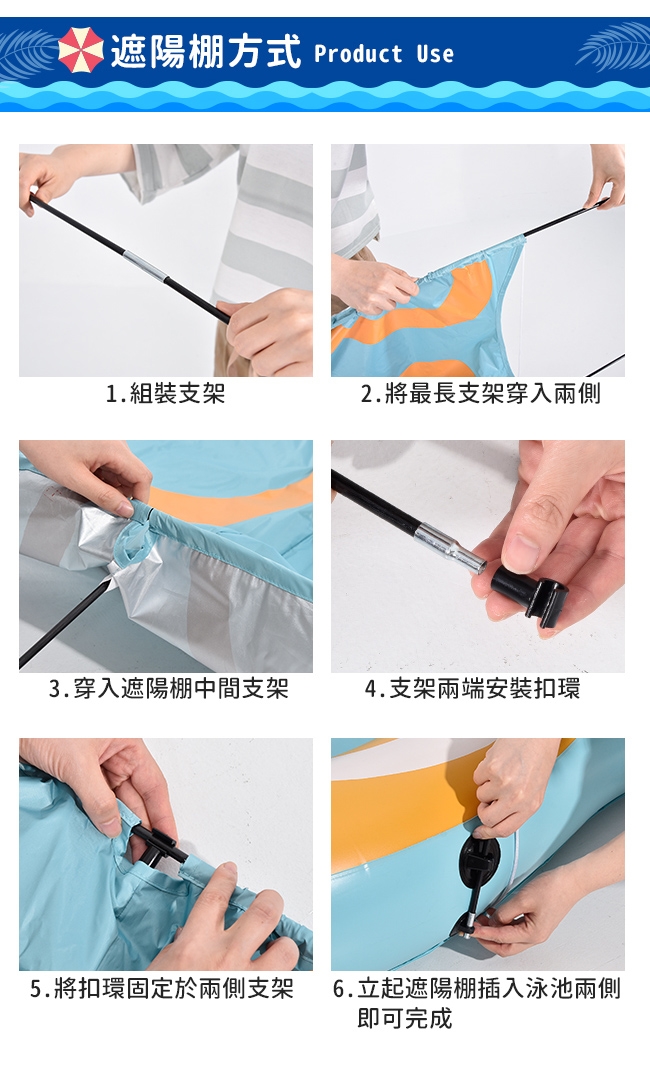 遮陽棚方式 Product Use

1.組裝支架

2.將最長支架穿入兩側

3.穿入遮陽棚中間支架

4.支架兩端安裝扣環

5.將扣環固定於兩側支架

6.立起遮陽棚插入泳池兩側即可完成