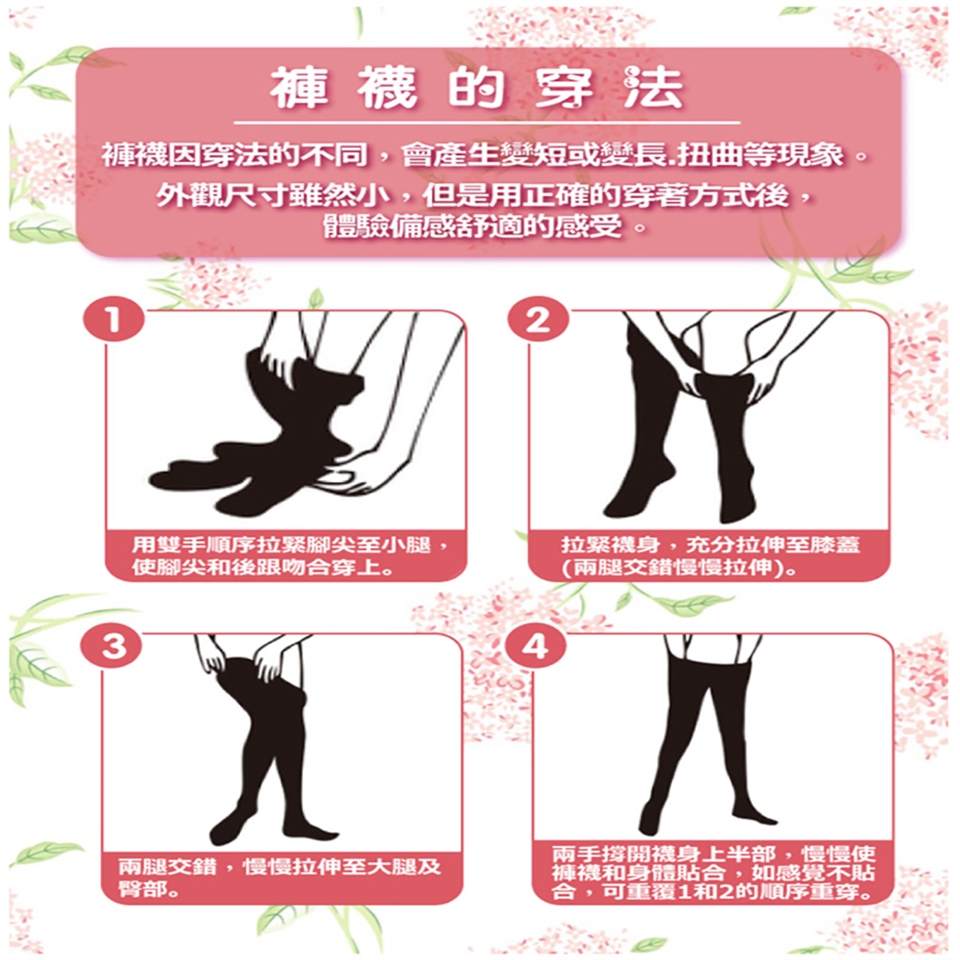 褲襪的穿法

褲襪因穿法的不同，會產生變短或變長.扭曲等現象。
外觀尺寸雖然小，但是用正確的穿著方式後，
體驗備感舒適的感受。

1

用雙手順序拉緊腳尖至小腿，使腳尖和後跟吻合穿上。

2

拉緊襪身，充分拉伸至膝蓋(兩腿交錯慢慢拉伸)。

3

兩腿交錯，慢慢拉伸至大腿及臀部。

4

兩手撐開襪身上半部，慢慢使褲襪和身體貼合，如感覺不貼合，可重覆1和2的順序重穿。