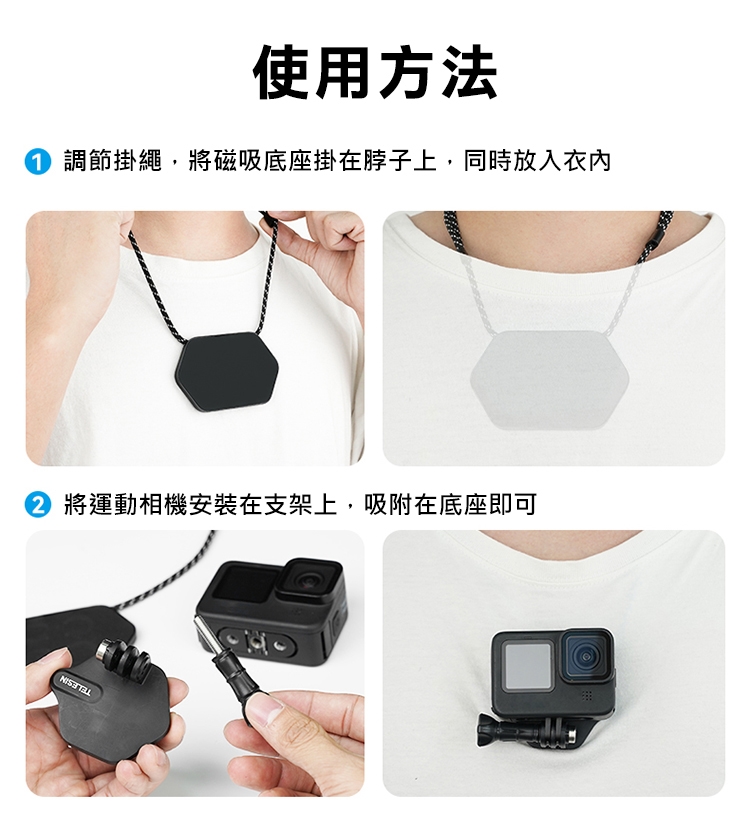 使用方法

1 調節掛繩，將磁吸底座掛在脖子上，同時放入衣內

2 將運動相機安裝在支架上，吸附在底座即可

TELESIN