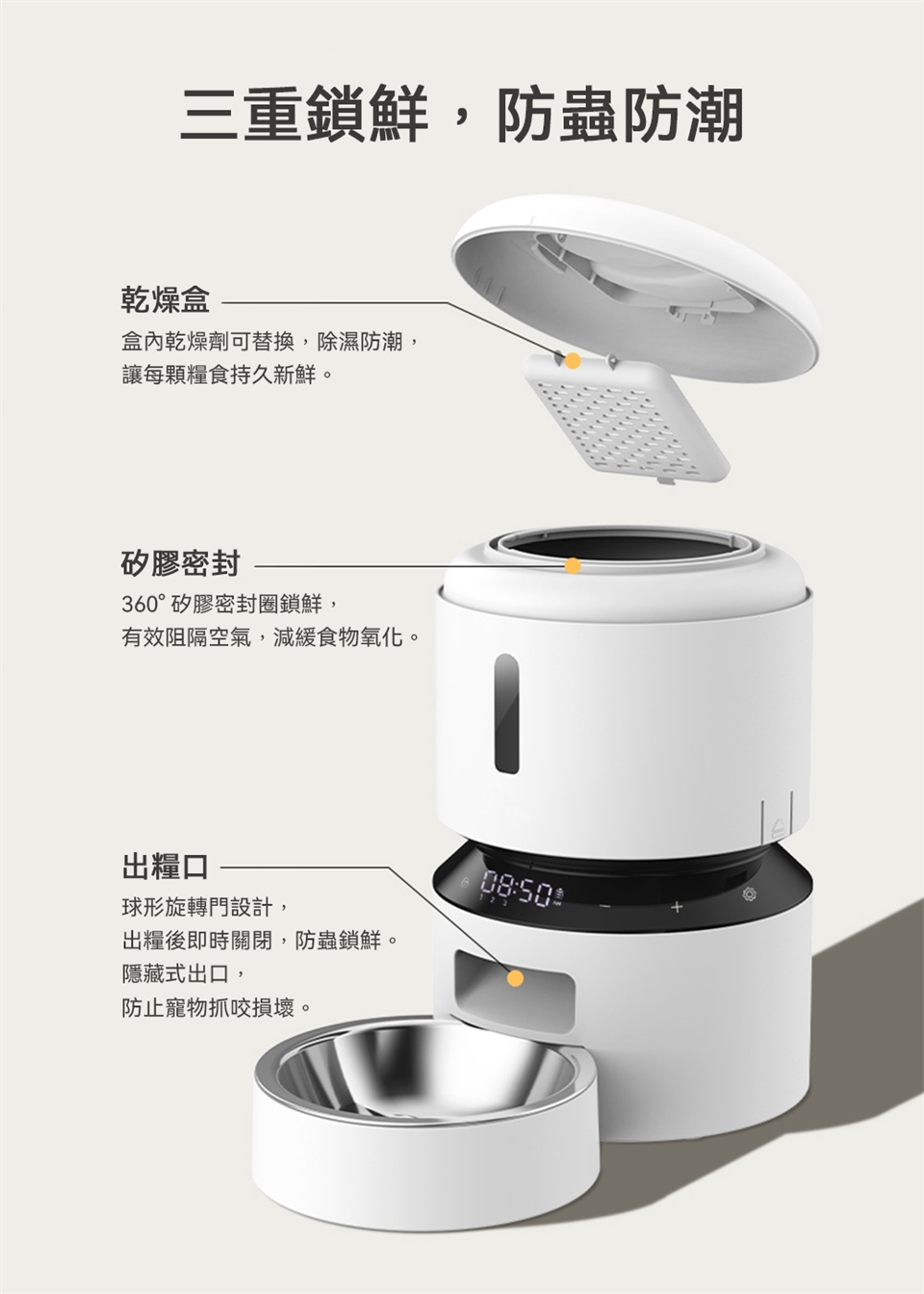 三重鎖鮮，防蟲防潮

乾燥盒

盒內乾燥劑可替換，除濕防潮，讓每顆糧食持久新鮮。

矽膠密封

360° 矽膠密封圈鎖鮮，有效阻隔空氣，減緩食物氧化。

出糧口

球形旋轉門設計，出糧後即時關閉，防蟲鎖鮮。隱藏式出口，防止寵物抓咬損壞。

08:50

1 2 3

−

+