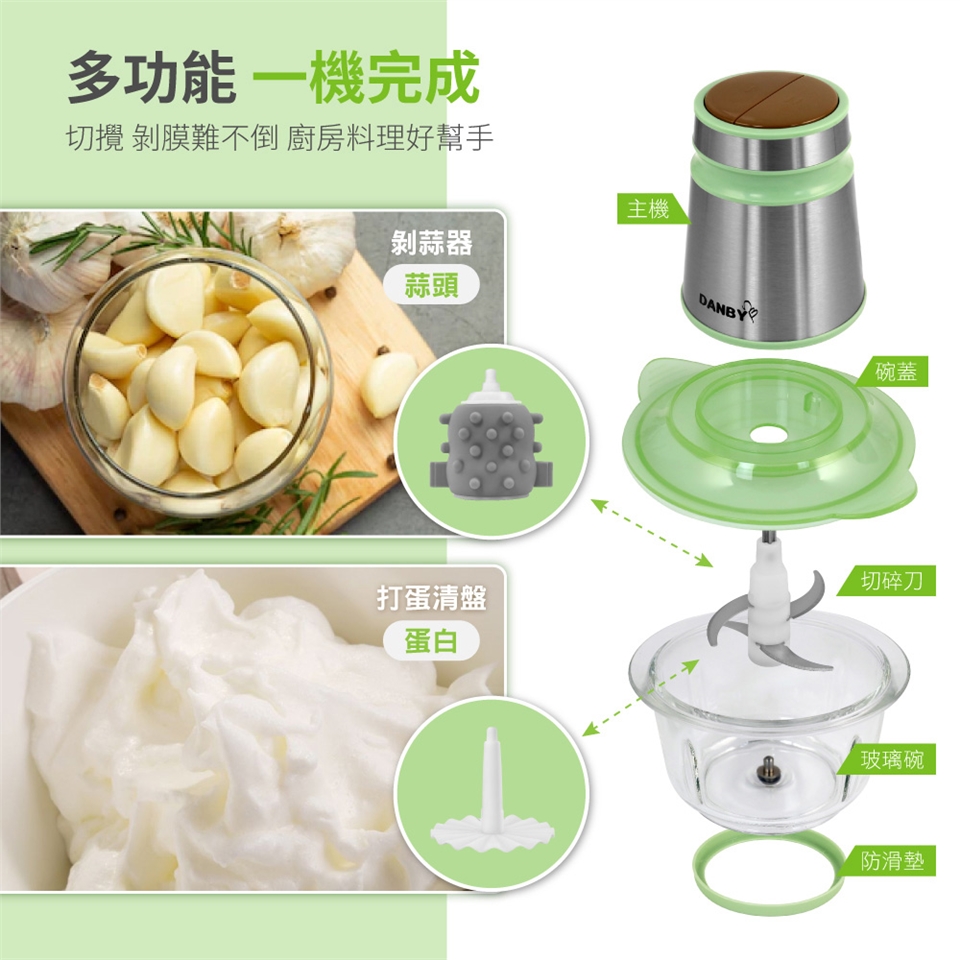 多功能 一機完成

切攪 剝膜難不倒 廚房料理好幫手

剝蒜器

蒜頭

打蛋清盤

蛋白

主機

DANBY

碗蓋

切碎刀

玻璃碗

防滑墊