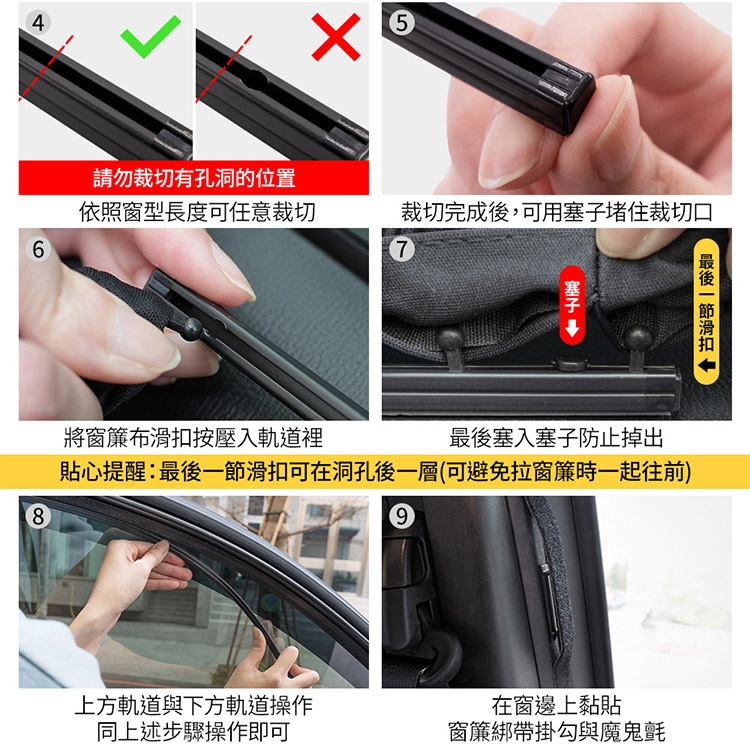 4

請勿裁切有孔洞的位置

依照窗型長度可任意裁切

5

裁切完成後，可用塞子堵住裁切口

6

將窗簾布滑扣按壓入軌道裡

7

塞子

最後一節滑扣

最後塞入塞子防止掉出

貼心提醒：最後一節滑扣可在洞孔後一層(可避免拉窗簾時一起往前)

8

上方軌道與下方軌道操作
同上述步驟操作即可

9

在窗邊上黏貼
窗簾綁帶掛勾與魔鬼氈