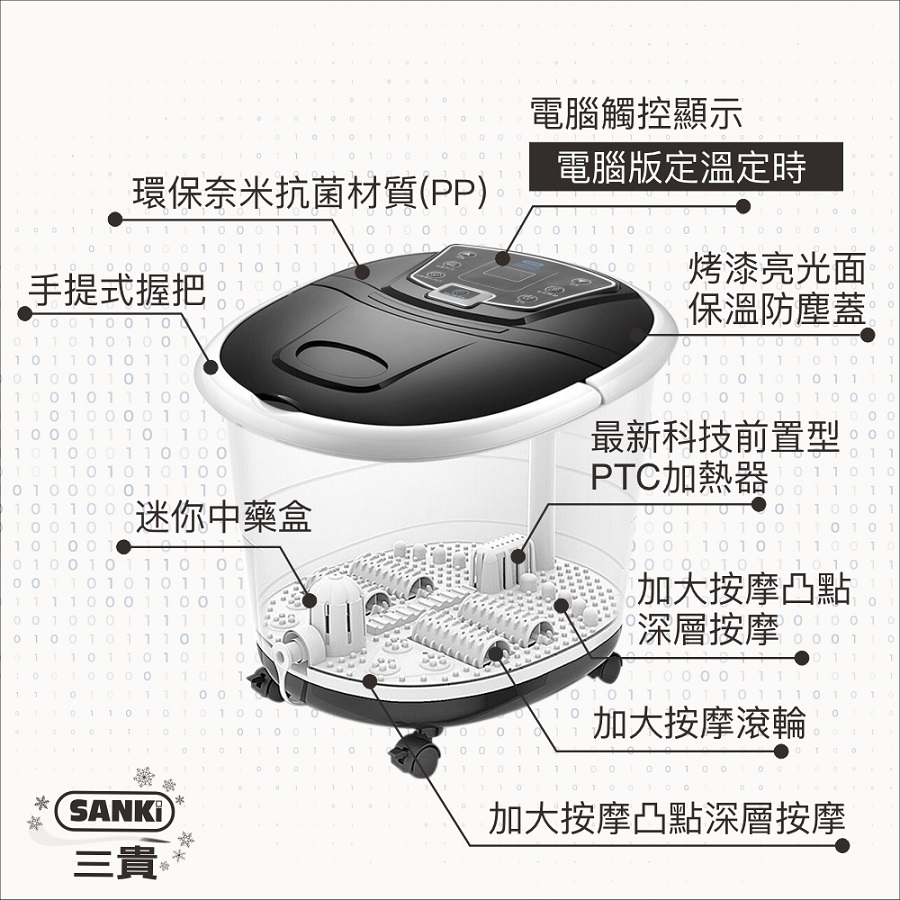 電腦觸控顯示

電腦版定溫定時

環保奈米抗菌材質(PP)

手提式握把

烤漆亮光面
保溫防塵蓋

最新科技前置型
PTC加熱器

迷你中藥盒

加大按摩凸點
深層按摩

加大按摩滾輪

加大按摩凸點深層按摩

SANKi
三貴