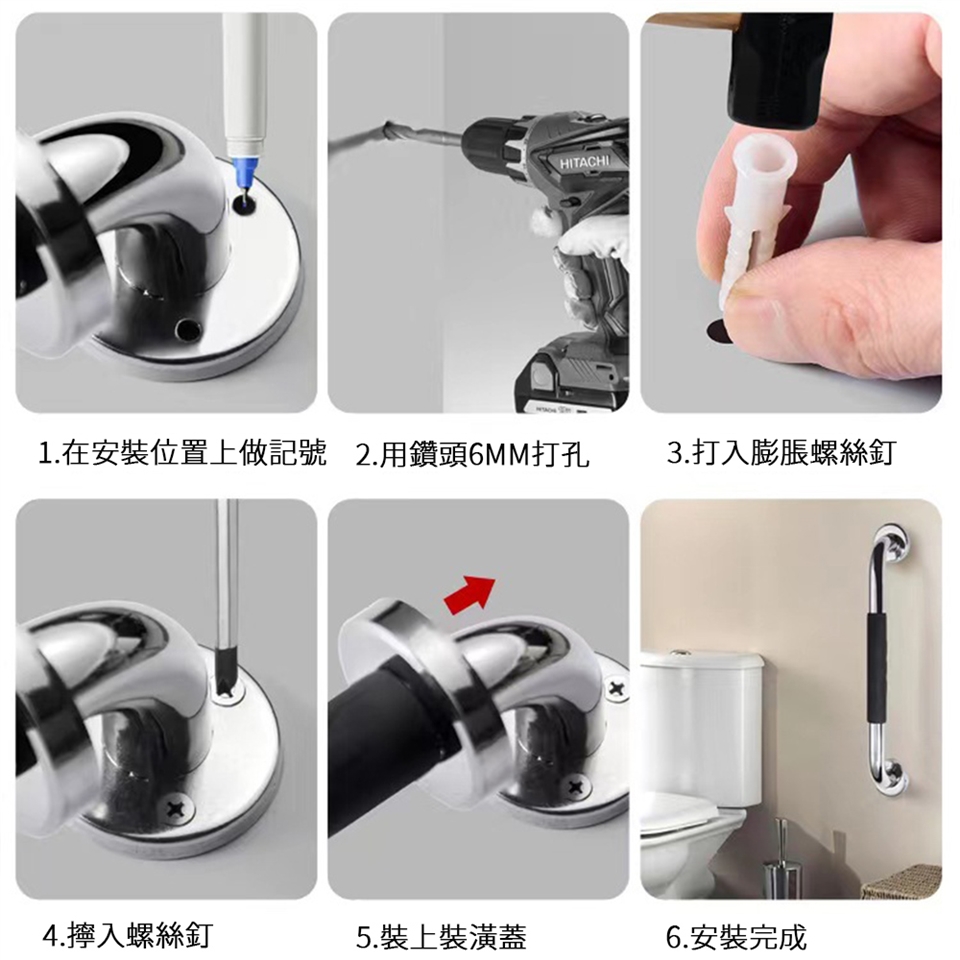 HITACHI

1.在安裝位置上做記號

2.用鑽頭6MM打孔

3.打入膨脹螺絲釘

4.擰入螺絲釘

5.裝上裝潢蓋

6.安裝完成