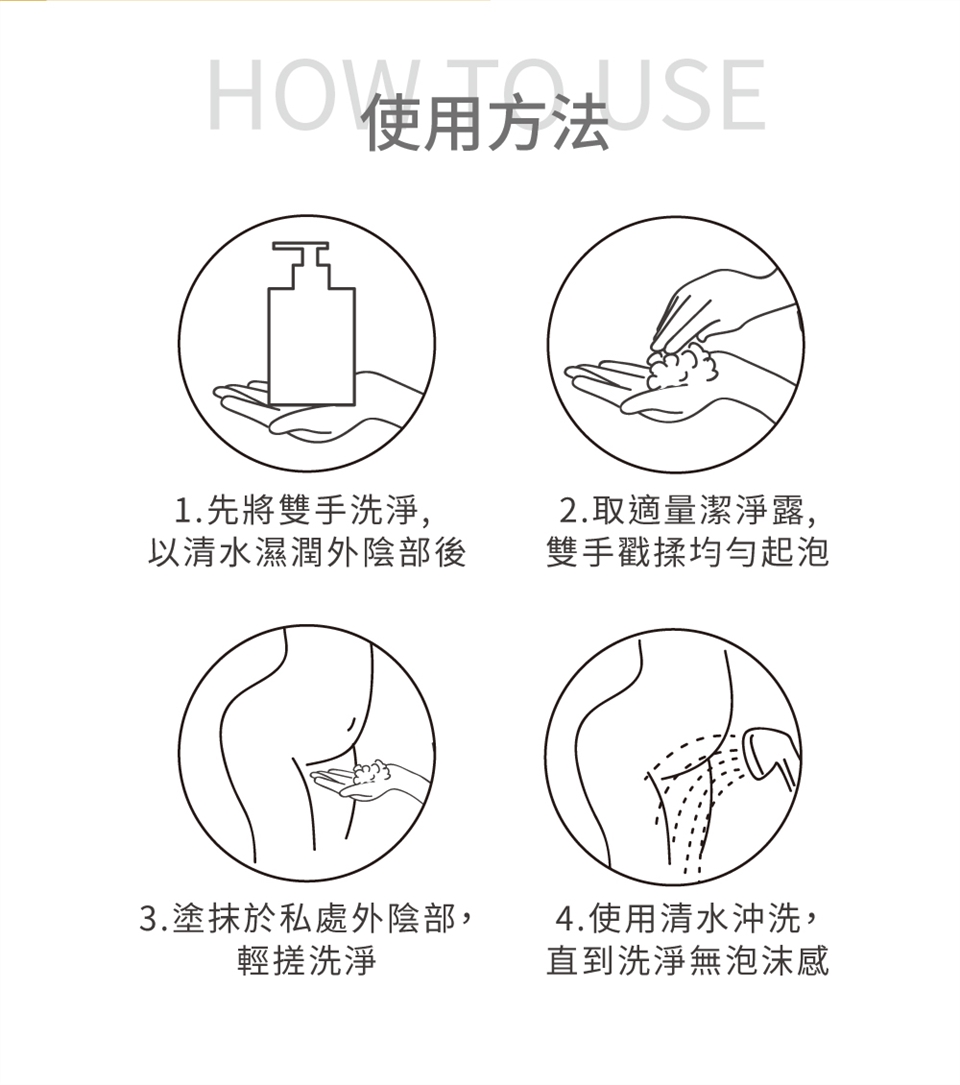 HOW TO USE
使用方法

1.先將雙手洗淨,
以清水濕潤外陰部後

2.取適量潔淨露,
雙手戳揉均勻起泡

3.塗抹於私處外陰部,
輕搓洗淨

4.使用清水沖洗,
直到洗淨無泡沫感