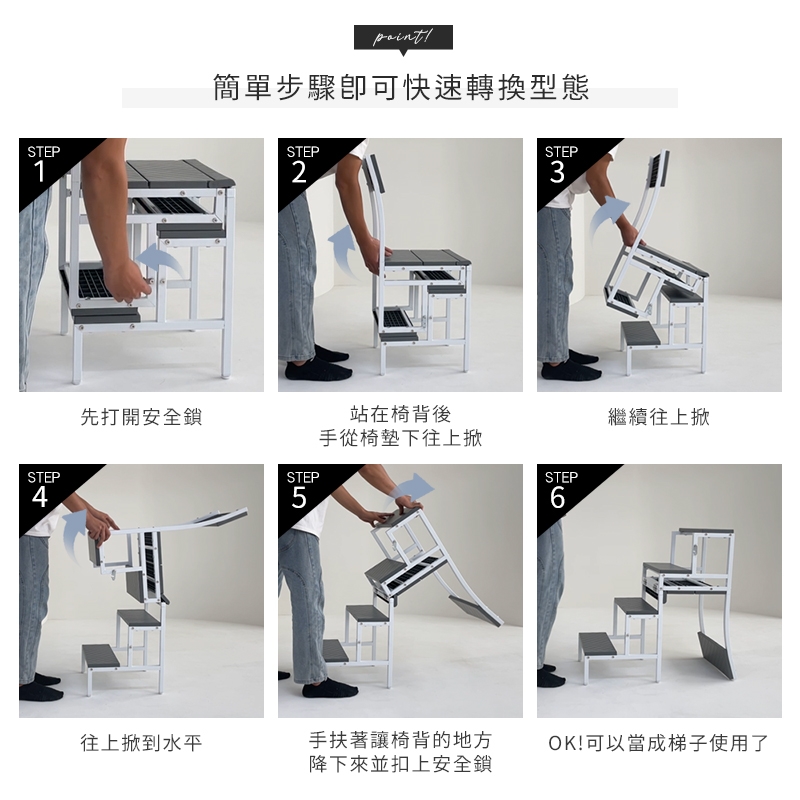 point!

簡單步驟即可快速轉換型態

STEP 1

先打開安全鎖

STEP 2

站在椅背後
手從椅墊下往上掀

STEP 3

繼續往上掀

STEP 4

往上掀到水平

STEP 5

手扶著讓椅背的地方
降下來並扣上安全鎖

STEP 6

OK!可以當成梯子使用了