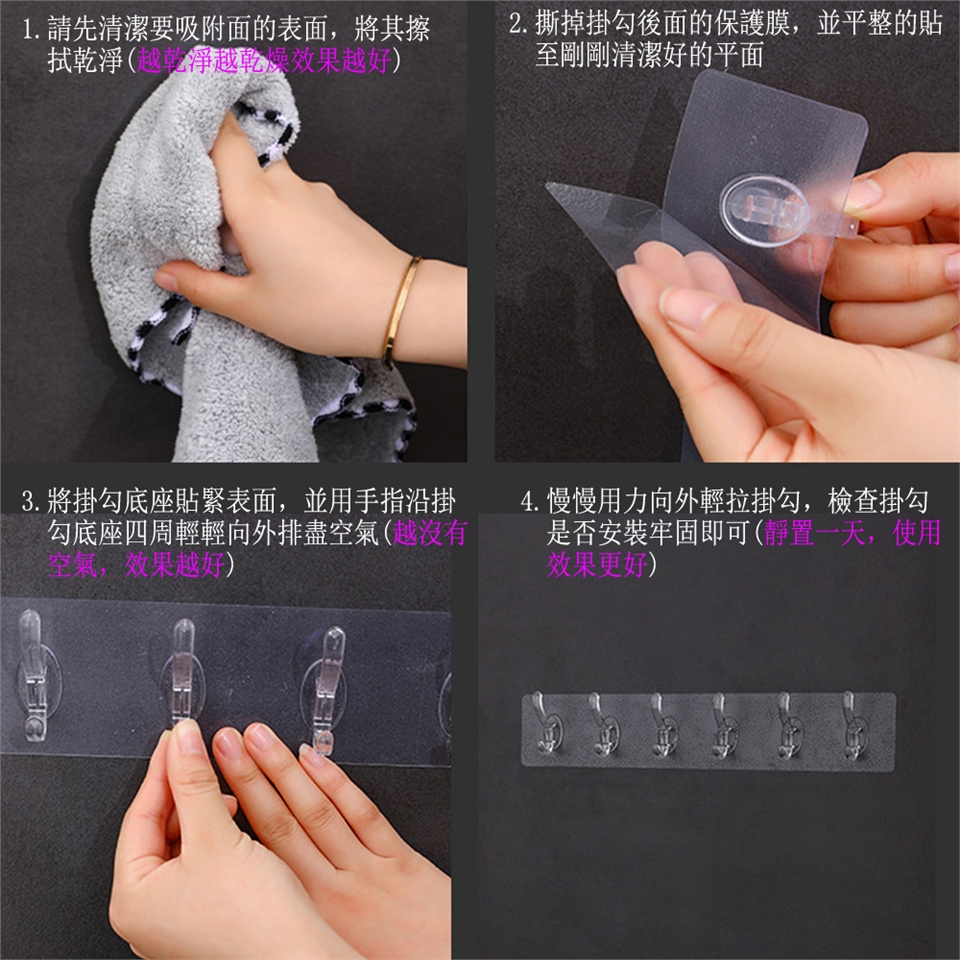 1. 請先清潔要吸附面的表面，將其擦拭乾淨(越乾淨越乾燥效果越好)

2. 撕掉掛勾後面的保護膜，並平整的貼至剛剛清潔好的平面

3. 將掛勾底座貼緊表面，並用手指沿掛勾底座四周輕輕向外排盡空氣(越沒有空氣，效果越好)

4. 慢慢用力向外輕拉掛勾，檢查掛勾是否安裝牢固即可(靜置一天，使用效果更好)