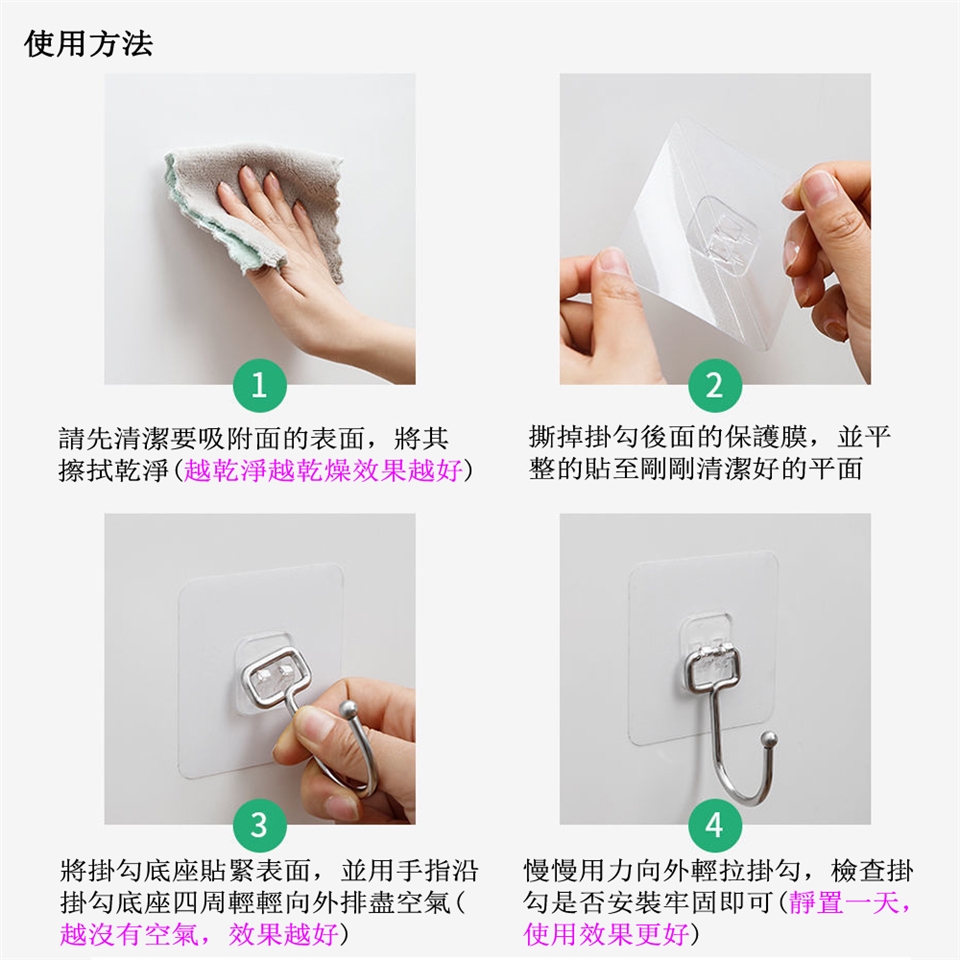 使用方法

1

請先清潔要吸附面的表面，將其擦拭乾淨(越乾淨越乾燥效果越好)

2

撕掉掛勾後面的保護膜，並平整的貼至剛剛清潔好的平面

3

將掛勾底座貼緊表面，並用手指沿掛勾底座四周輕輕向外排盡空氣(越沒有空氣，效果越好)

4

慢慢用力向外輕拉掛勾，檢查掛勾是否安裝牢固即可(靜置一天，使用效果更好)