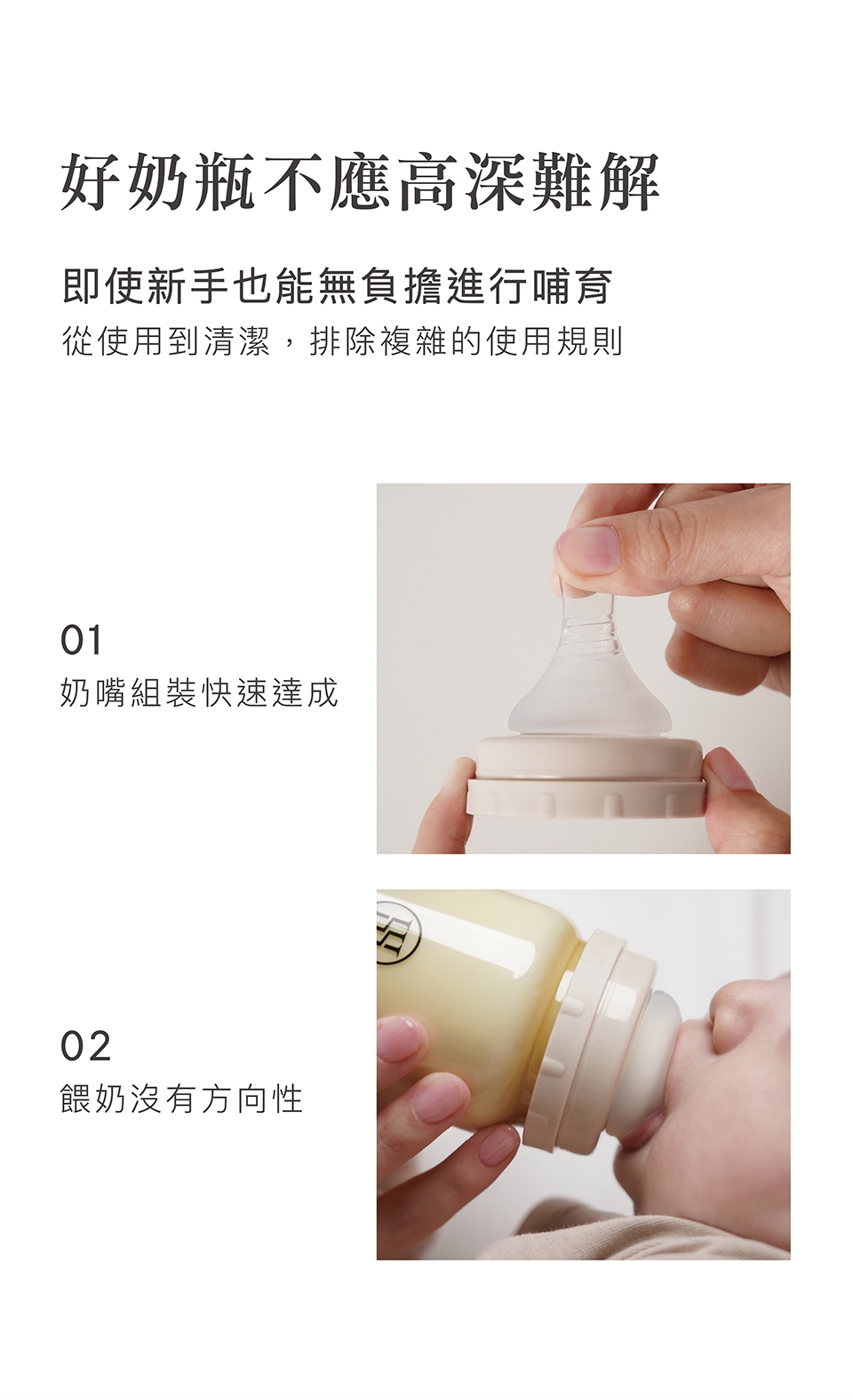 好奶瓶不應高深難解

即使新手也能無負擔進行哺育
從使用到清潔，排除複雜的使用規則

01
奶嘴組裝快速達成

02
餵奶沒有方向性