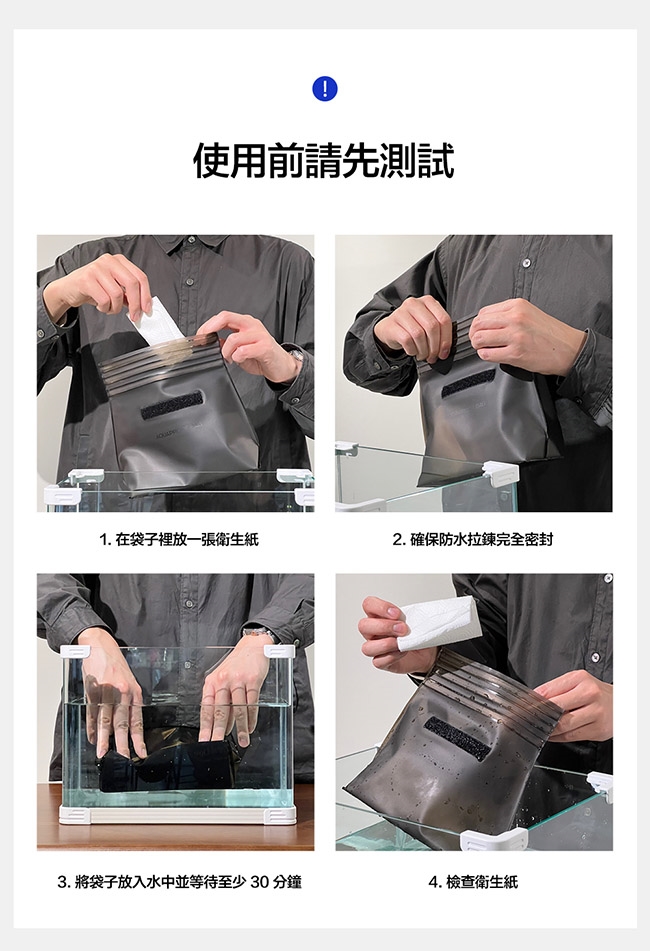 !

使用前請先測試

1. 在袋子裡放一張衛生紙

2. 確保防水拉鍊完全密封

3. 將袋子放入水中並等待至少 30 分鐘

4. 檢查衛生紙