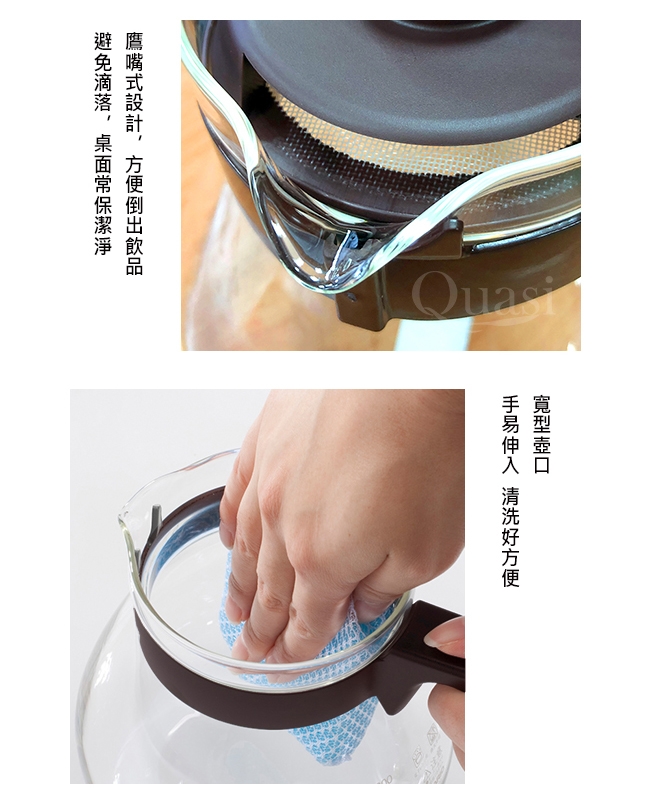 鷹嘴式設計，方便倒出飲品
避免滴落，桌面常保潔淨

Quasi

寬型壺口
手易伸入 清洗好方便