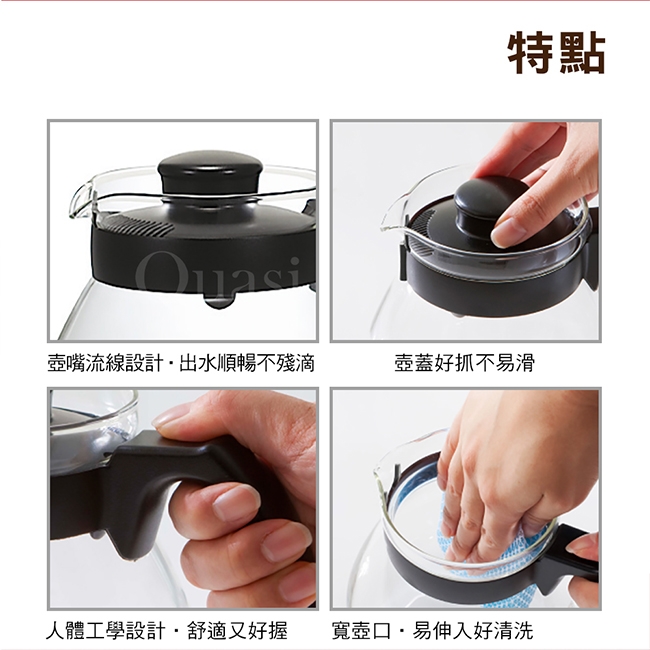 特點

Quasi

壺嘴流線設計・出水順暢不殘滴

壺蓋好抓不易滑

人體工學設計・舒適又好握

寬壺口・易伸入好清洗