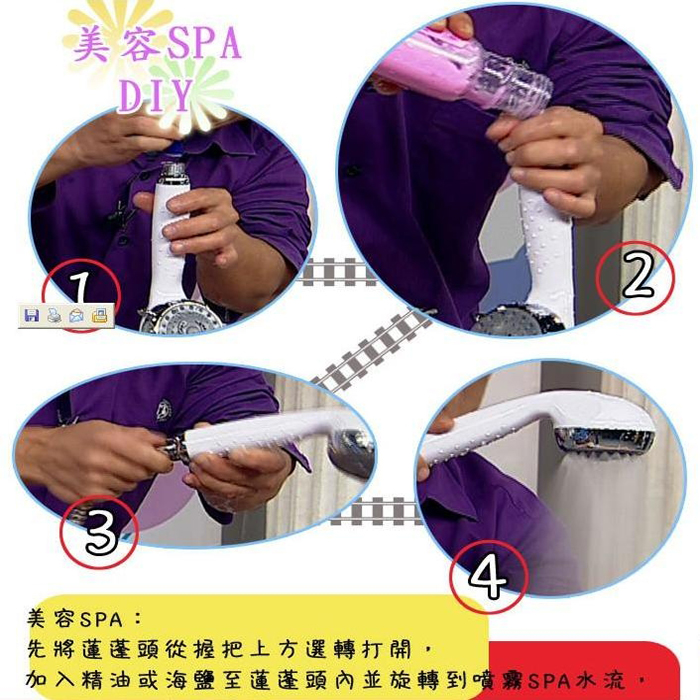 美容SPA
DIY

1

2

3

4

美容SPA：
先將蓮蓬頭從握把上方選轉打開，
加入精油或海鹽至蓮蓬頭內並旋轉到噴霧SPA水流，